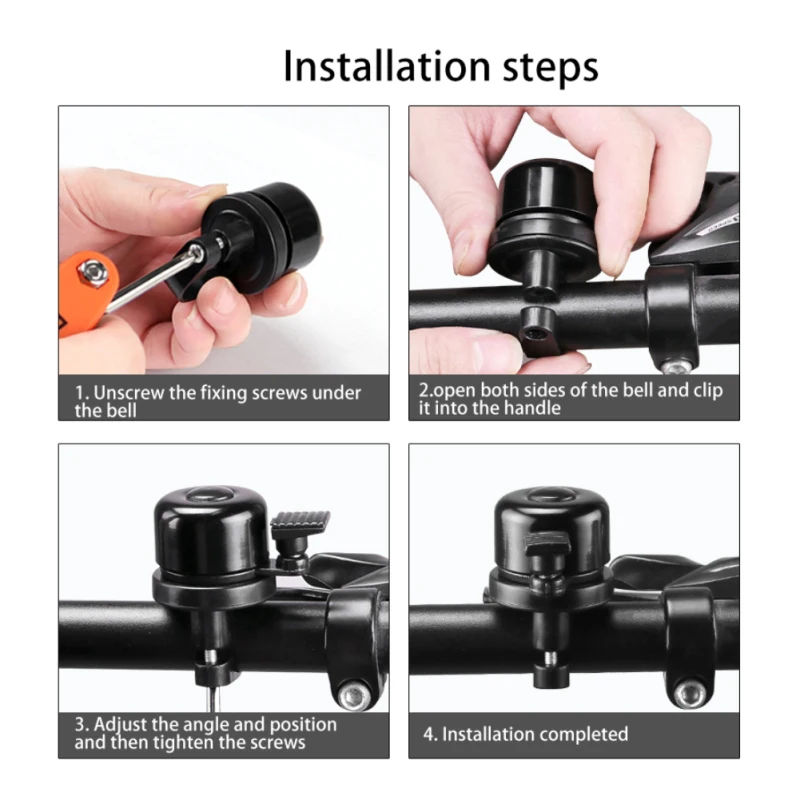 Installation steps

1. Unscrew the fixing screws under the bell

2.open both sides of the bell and clip it into the handle

3. Adjust the angle and position and then tighten the screws

4. Installation completed