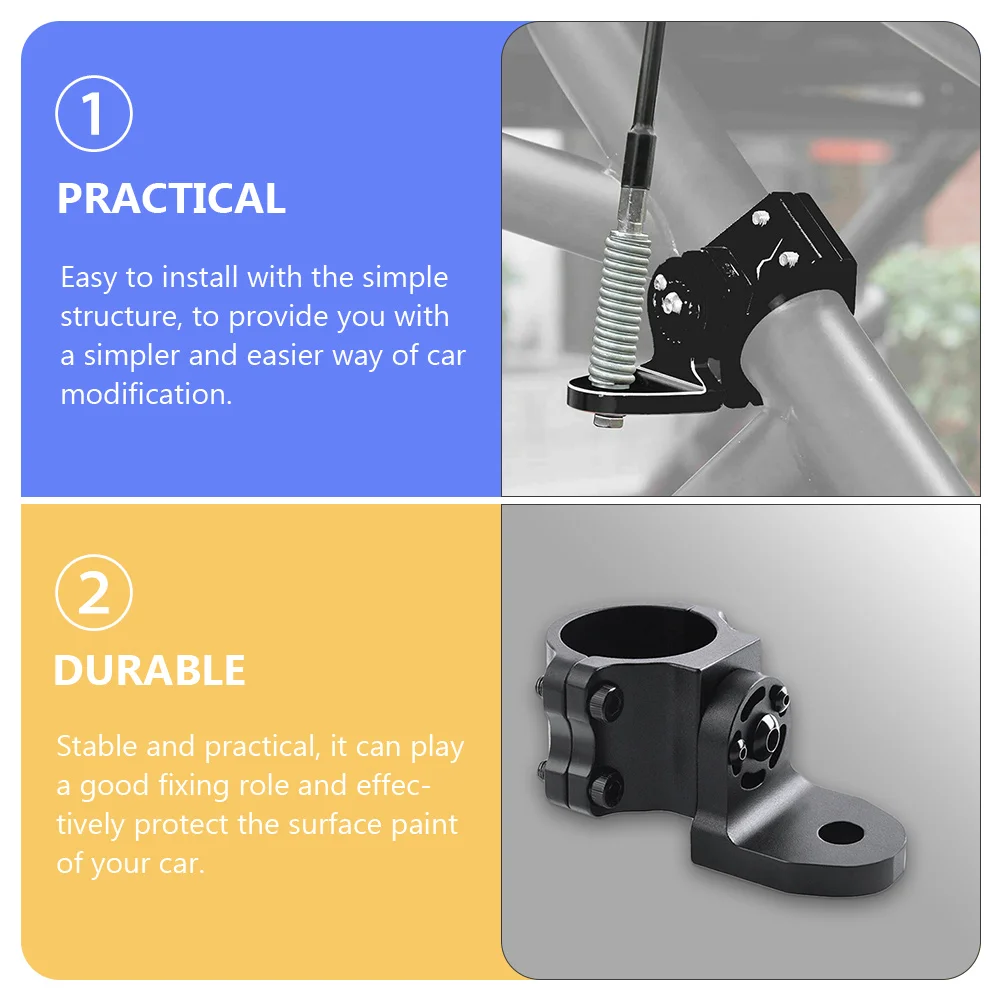 1

PRACTICAL

Easy to install with the simple structure, to provide you with a simpler and easier way of car modification.

2

DURABLE

Stable and practical, it can play a good fixing role and effectively protect the surface paint of your car.