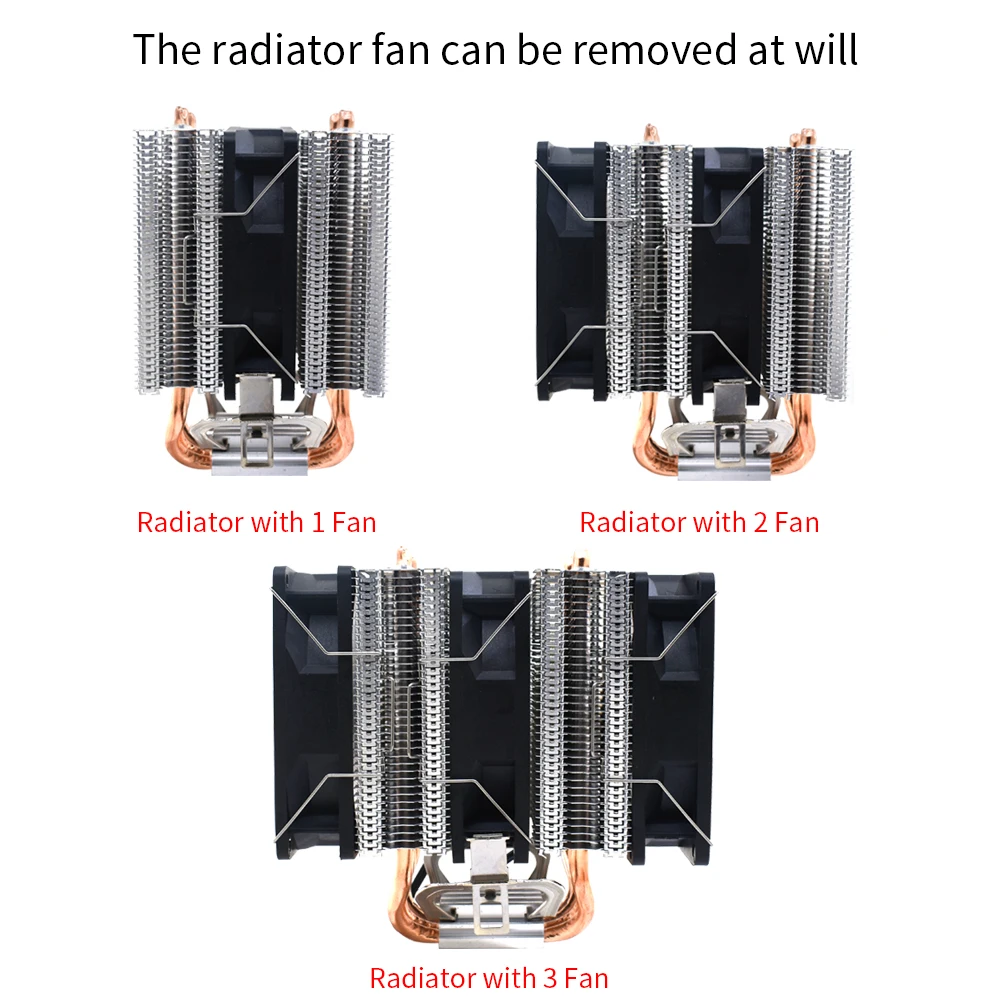 The radiator fan can be removed at will

Radiator with 1 Fan

Radiator with 2 Fan

Radiator with 3 Fan