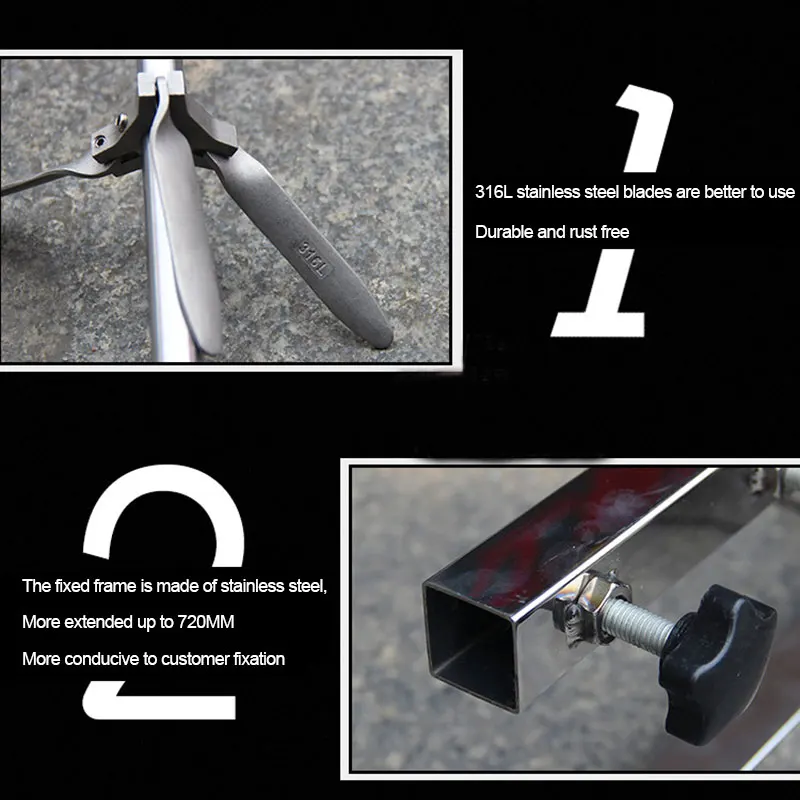 316L

1

316L stainless steel blades are better to use

Durable and rust free

2

The fixed frame is made of stainless steel,

More extended up to 720MM

More conducive to customer fixation