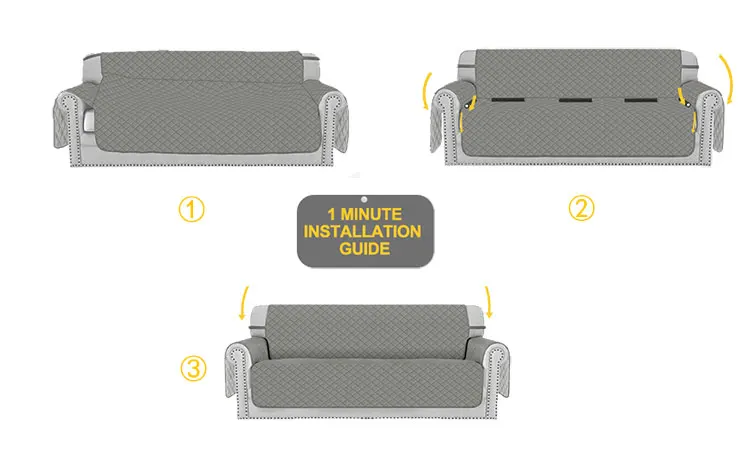 ①

1 MINUTE
INSTALLATION
GUIDE

②

③