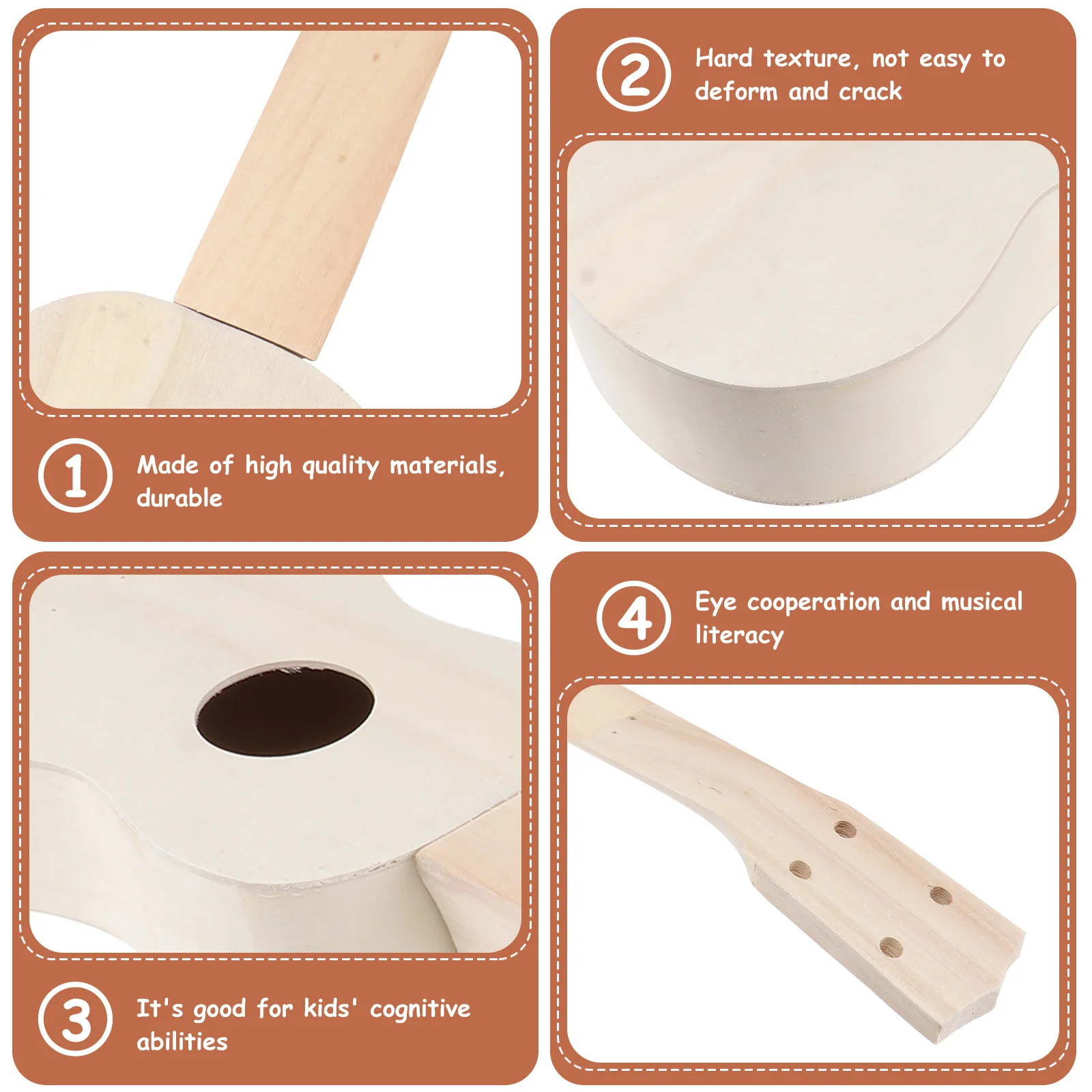 1 Made of high quality materials, durable

2 Hard texture, not easy to deform and crack

3 It's good for kids' cognitive abilities

4 Eye cooperation and musical literacy