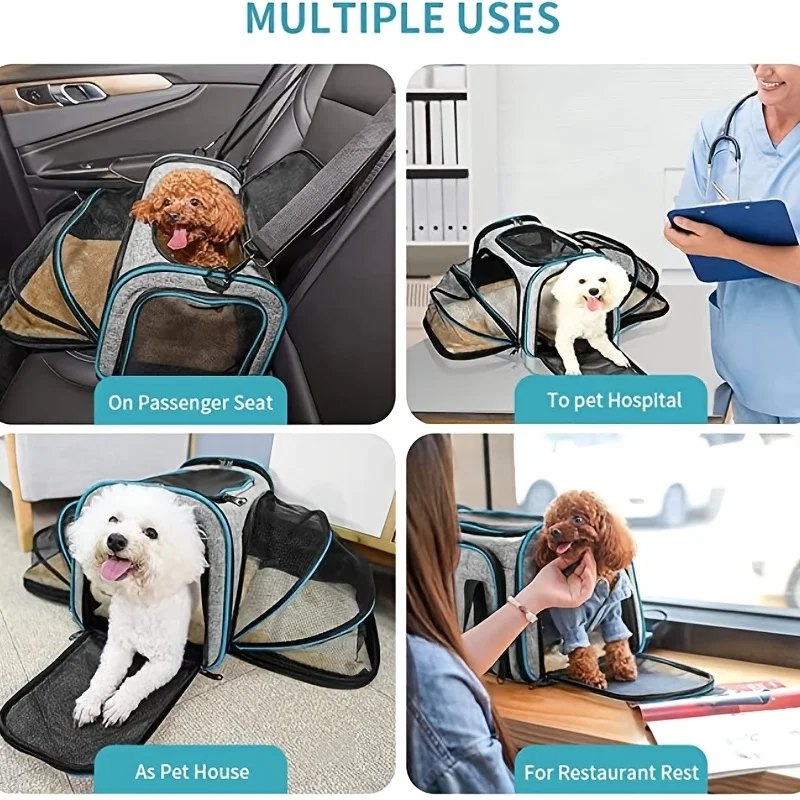 MULTIPLE USES

On Passenger Seat

To pet Hospital

As Pet House

For Restaurant Rest