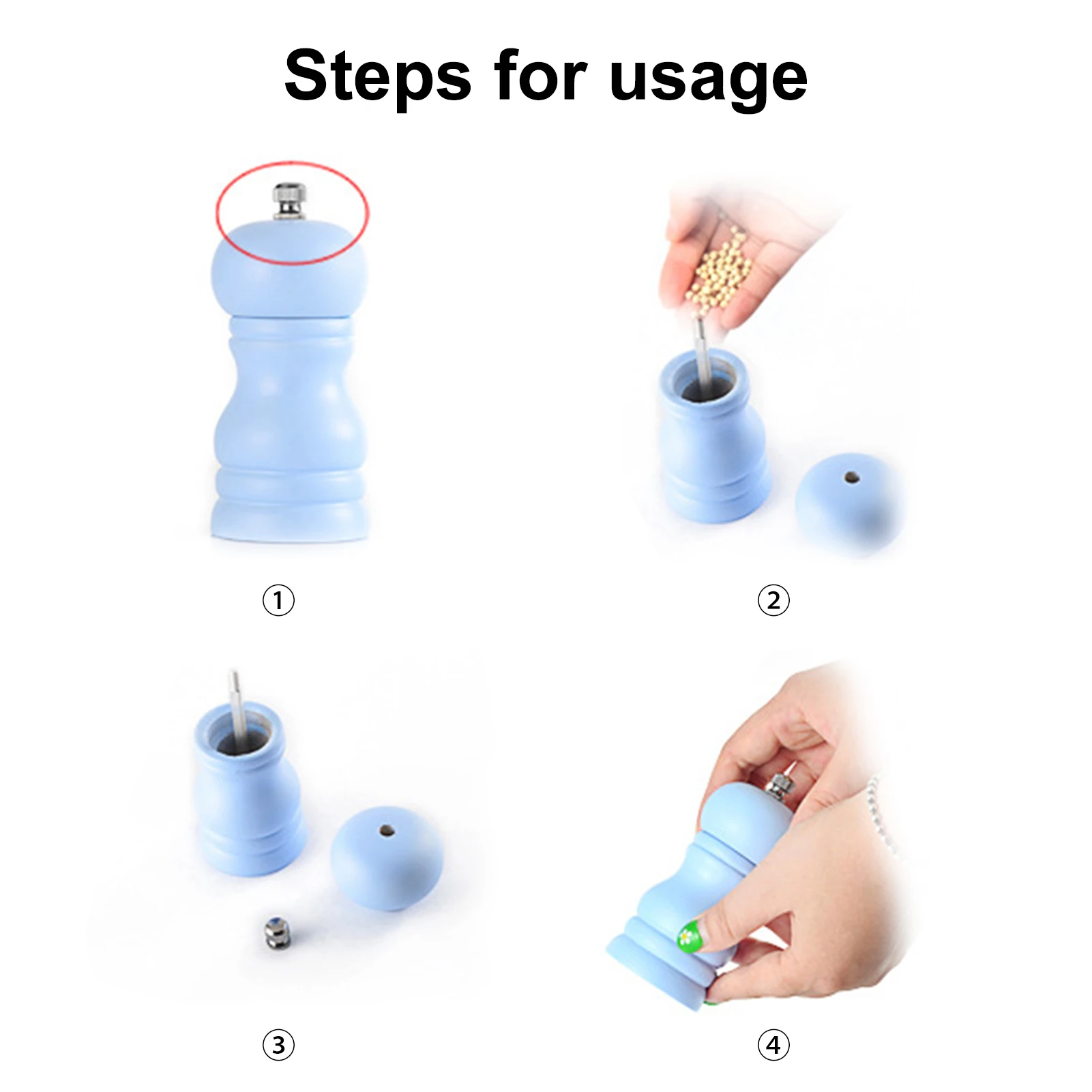 Steps for usage

①

②

③

④