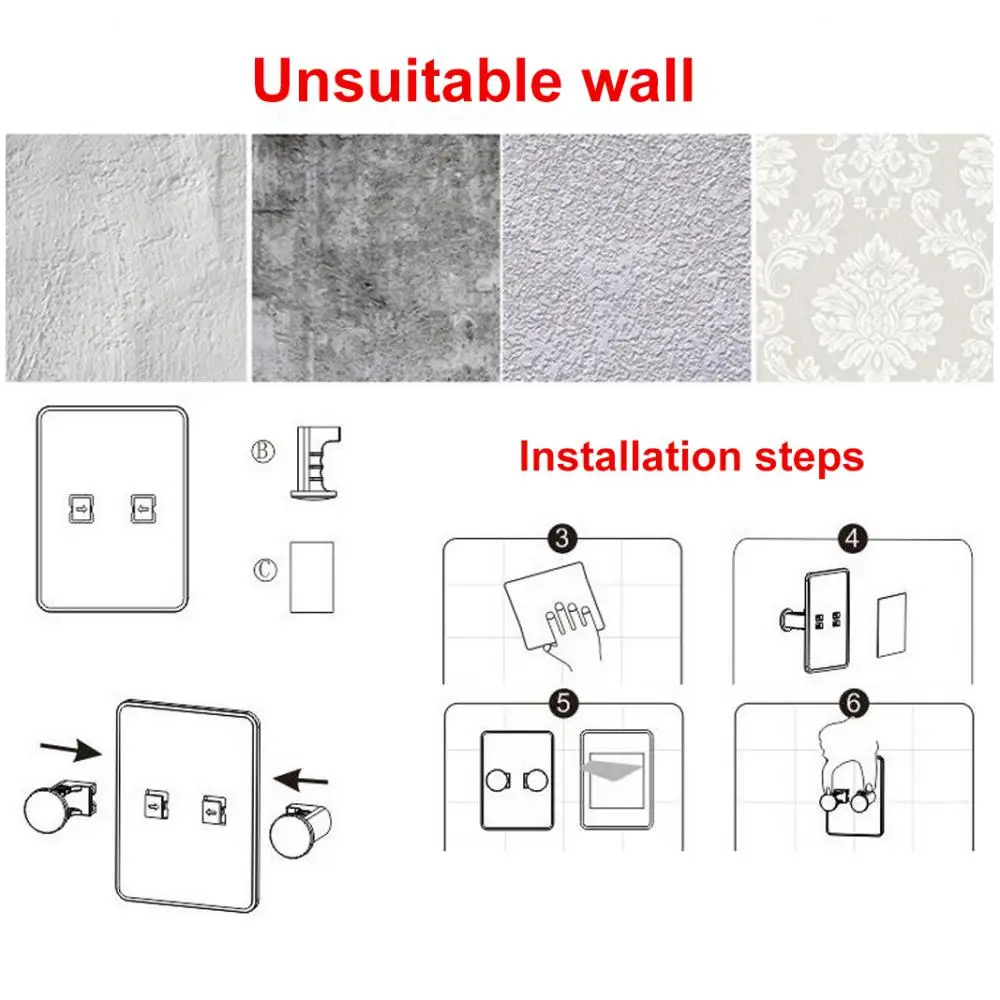 Unsuitable wall

Ⓑ

Ⓒ

Installation steps

3

4

5

6