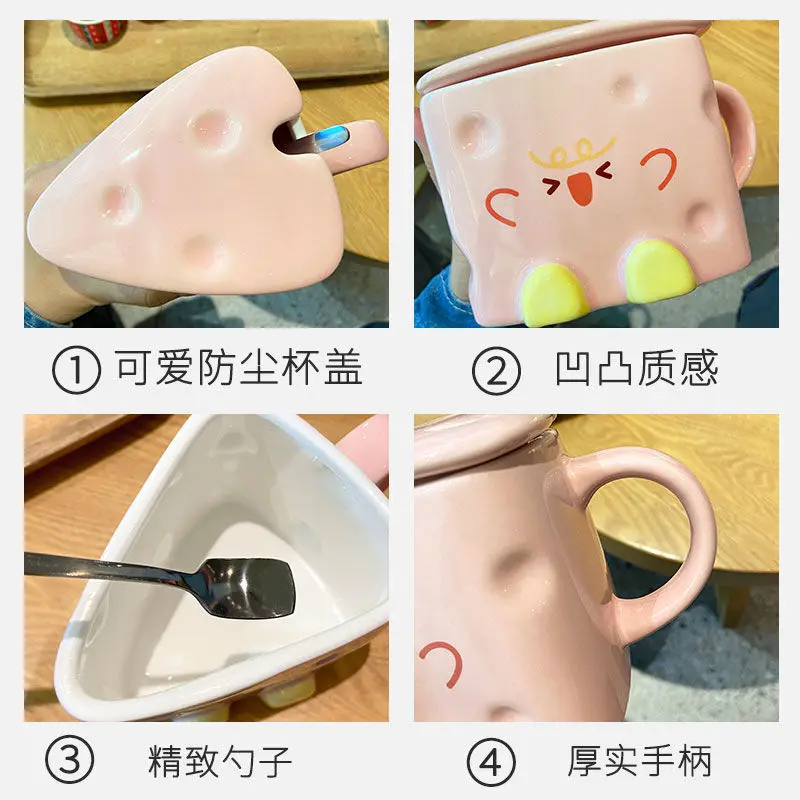 ① 可爱防尘杯盖

② 凹凸质感

③ 精致勺子

④ 厚实手柄