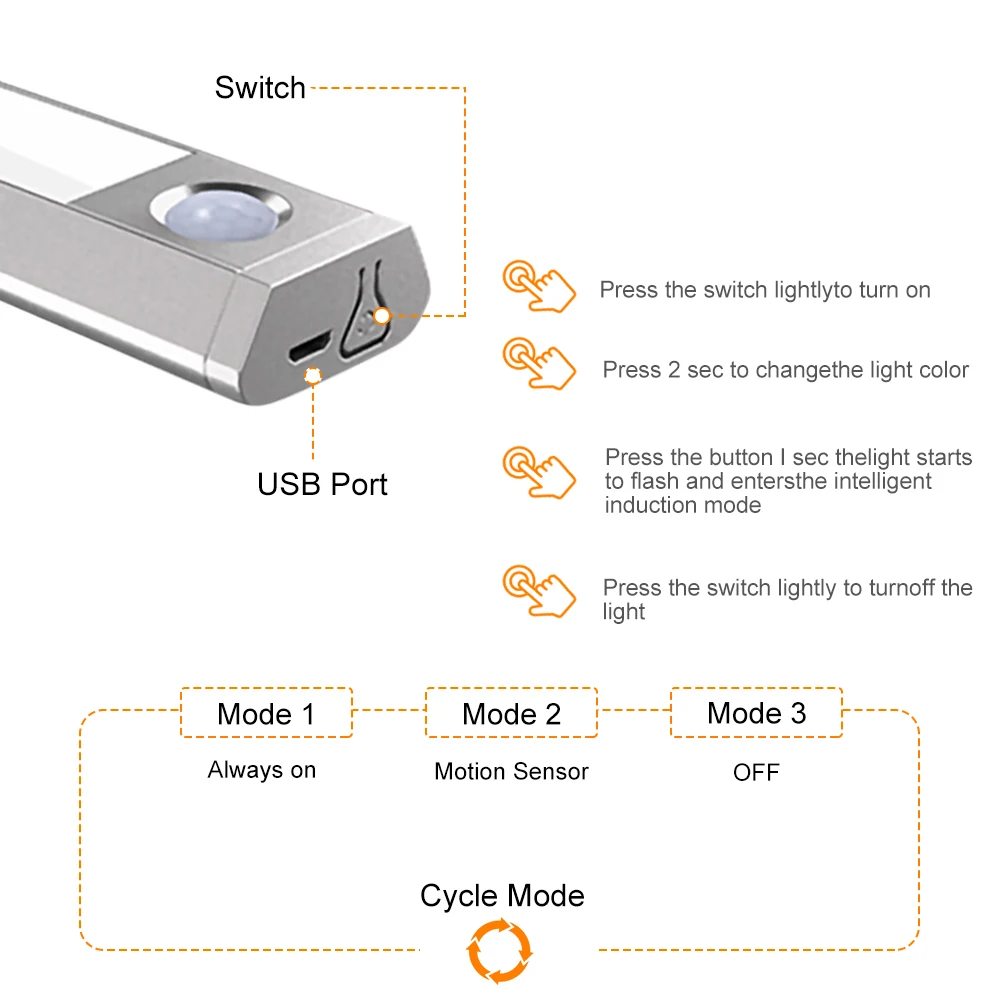 Switch

USB Port

Press the switch lightlyto turn on

Press 2 sec to changethe light color

Press the button I sec thelight starts to flash and entersthe intelligent induction mode

Press the switch lightly to turnoff the light

Mode 1

Always on

Mode 2

Motion Sensor

Mode 3

OFF

Cycle Mode