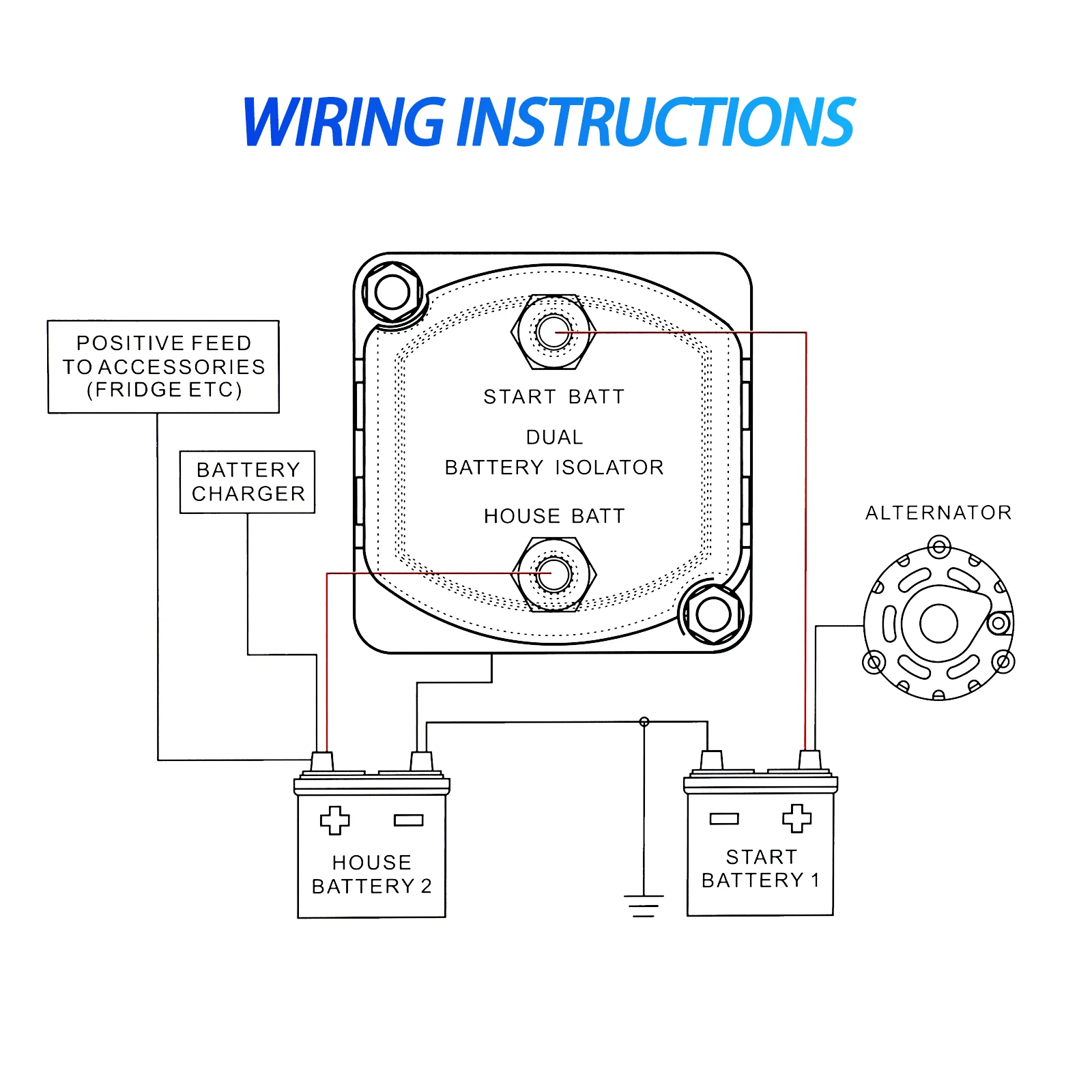 WIRING INSTRUCTIONS

POSITIVE FEED TO ACCESSORIES (FRIDGE ETC)

BATTERY CHARGER

START BATT

DUAL BATTERY ISOLATOR

HOUSE BATT

ALTERNATOR

HOUSE BATTERY 2

START BATTERY 1