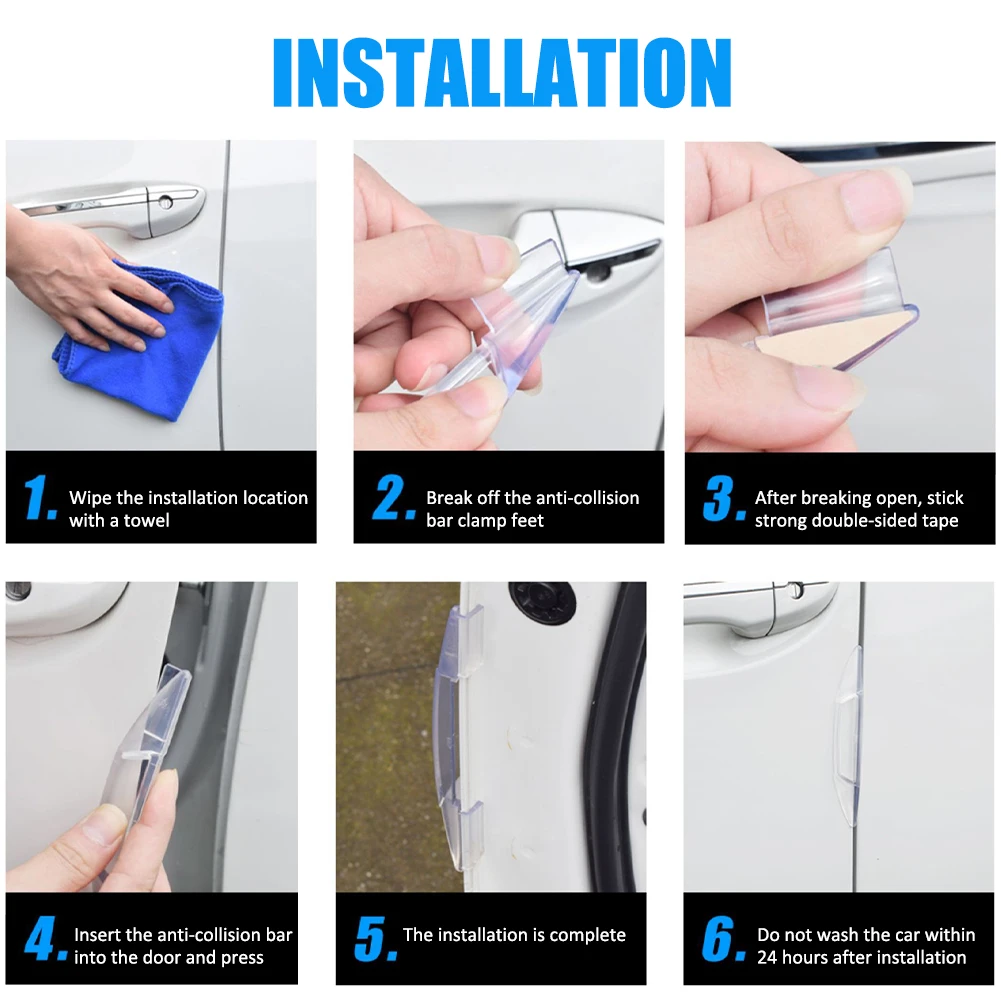 INSTALLATION

1. Wipe the installation location with a towel

2. Break off the anti-collision bar clamp feet

3. After breaking open, stick strong double-sided tape

4. Insert the anti-collision bar into the door and press

5. The installation is complete

6. Do not wash the car within 24 hours after installation