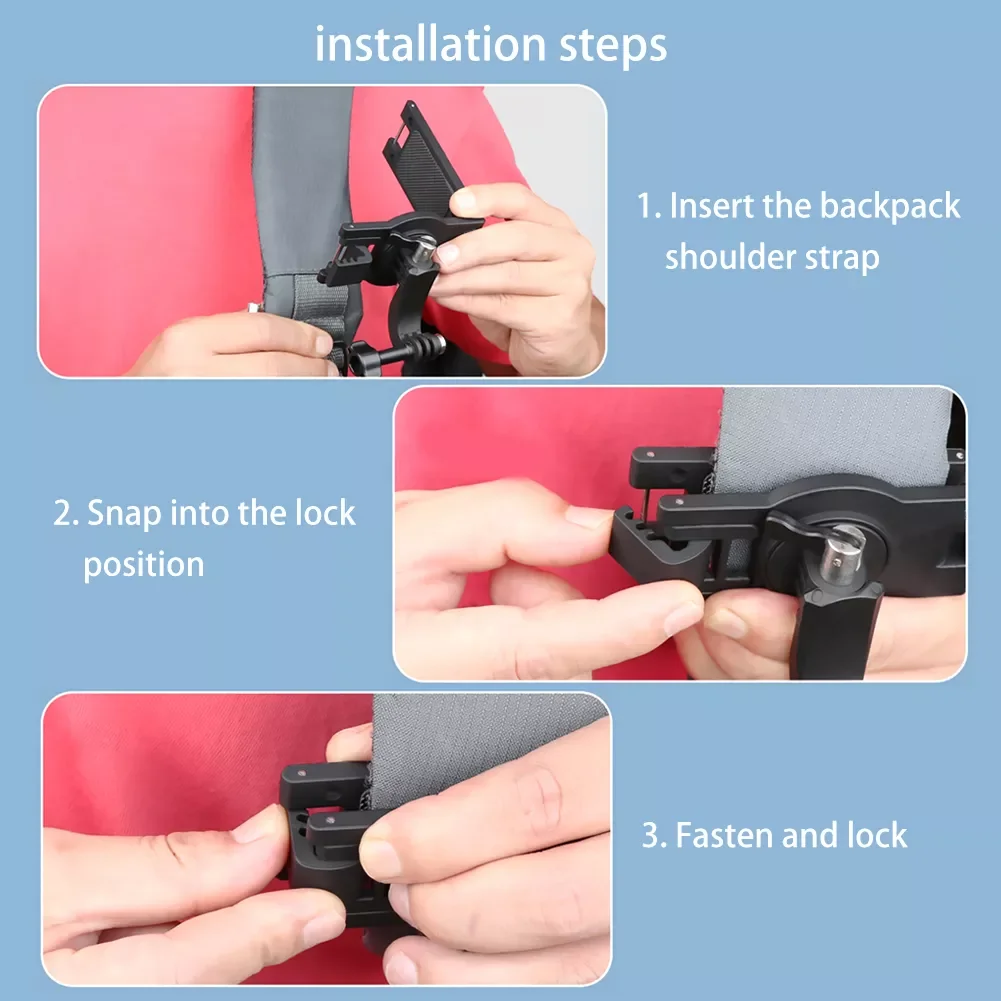 installation steps

1. Insert the backpack shoulder strap

2. Snap into the lock position

3. Fasten and lock