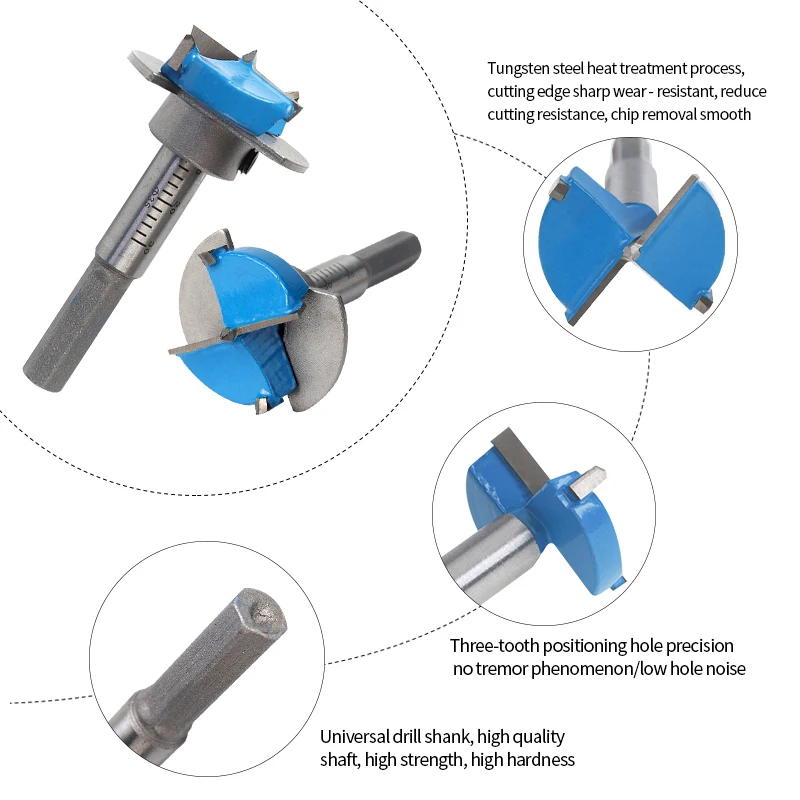 Tungsten steel heat treatment process, cutting edge sharp wear - resistant, reduce cutting resistance, chip removal smooth

Three-tooth positioning hole precision no tremor phenomenon/low hole noise

Universal drill shank, high quality shaft, high strength, high hardness