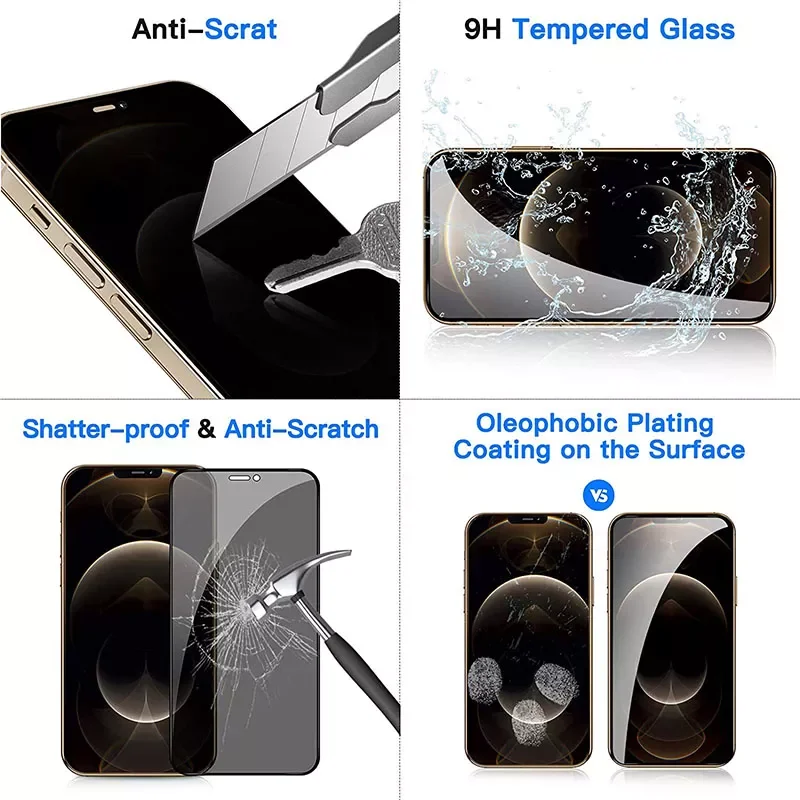 Anti-Scrat

9H Tempered Glass

Shatter-proof & Anti-Scratch

Oleophobic Plating Coating on the Surface

VS