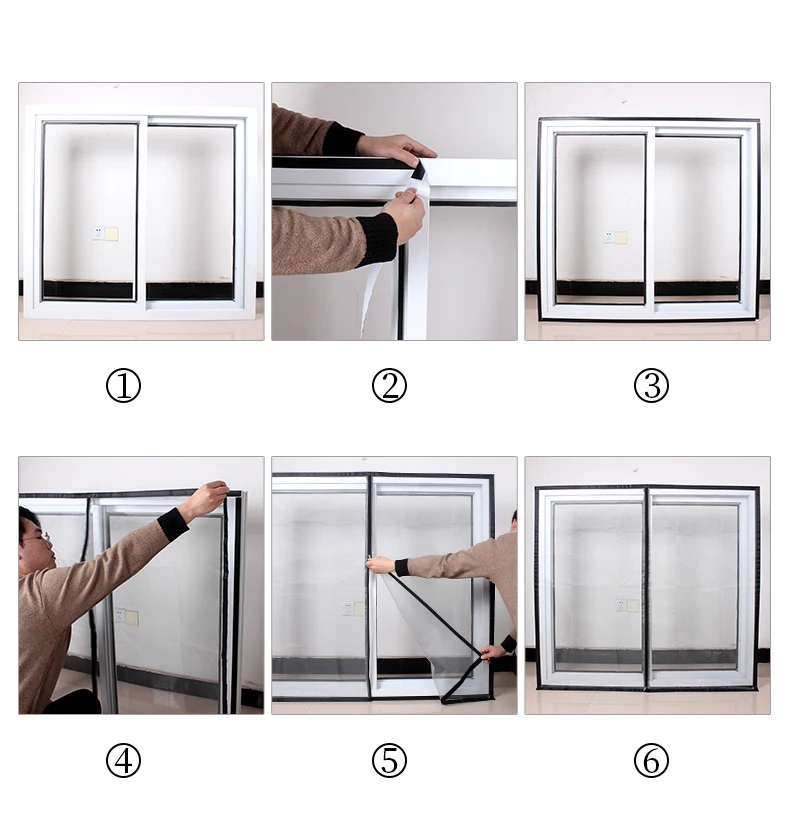 ①
②
③
④
⑤
⑥