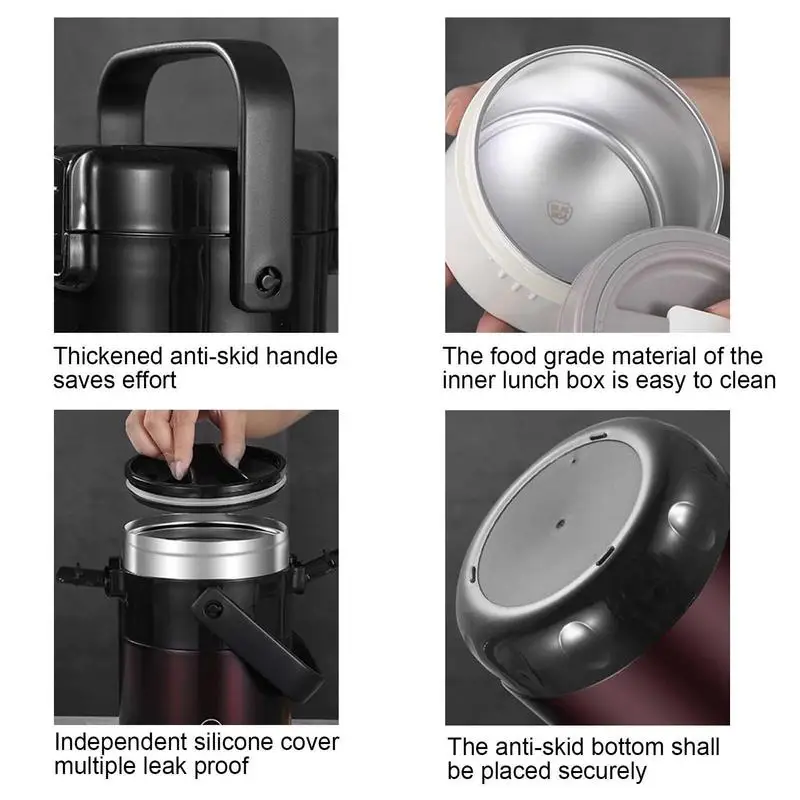 Thickened anti-skid handle saves effort

The food grade material of the inner lunch box is easy to clean

Independent silicone cover multiple leak proof

The anti-skid bottom shall be placed securely