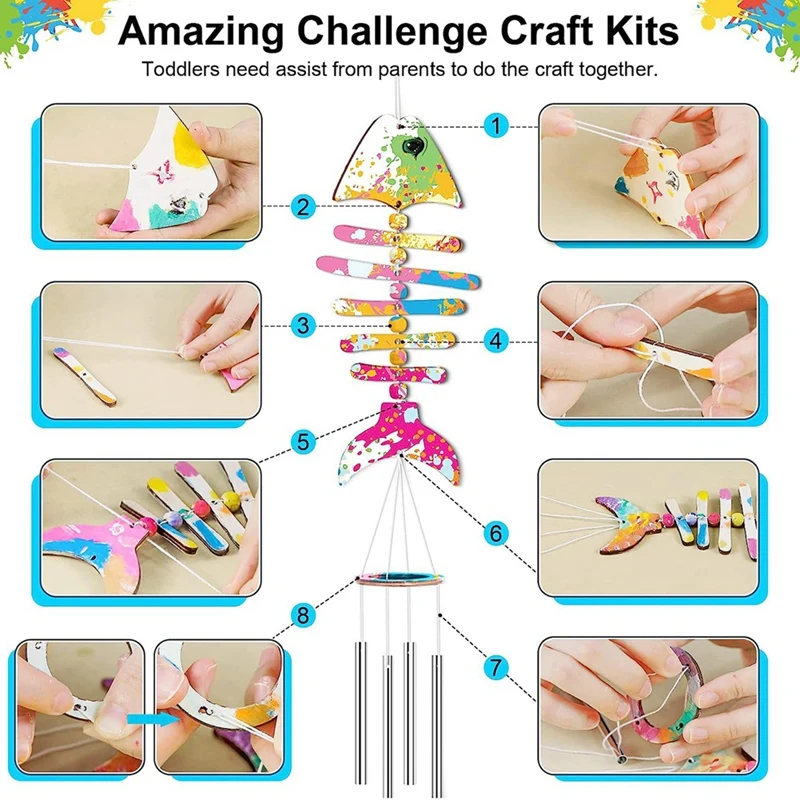 Amazing Challenge Craft Kits

Toddlers need assist from parents to do the craft together.

1

2

3

4

5

6

8

7