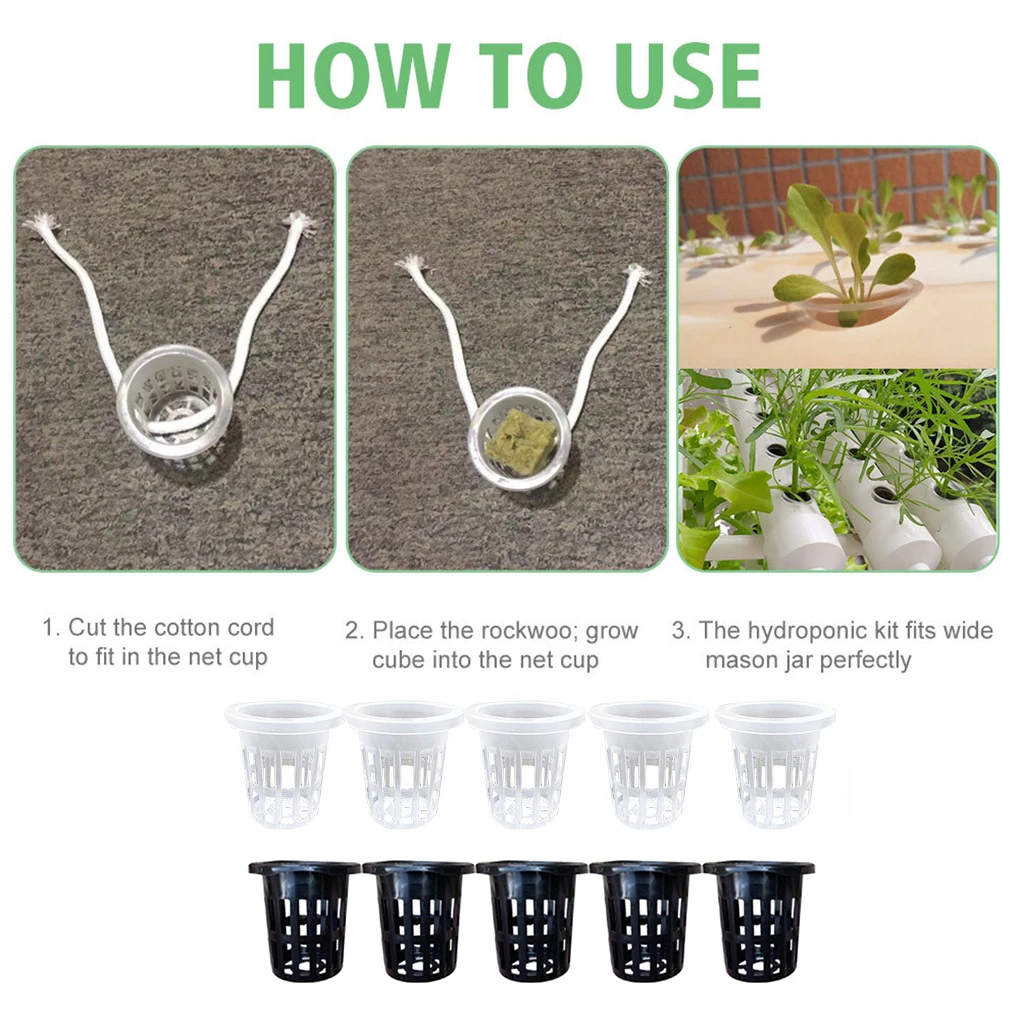 HOW TO USE

1. Cut the cotton cord to fit in the net cup

2. Place the rockwoo; grow cube into the net cup

3. The hydroponic kit fits wide mason jar perfectly