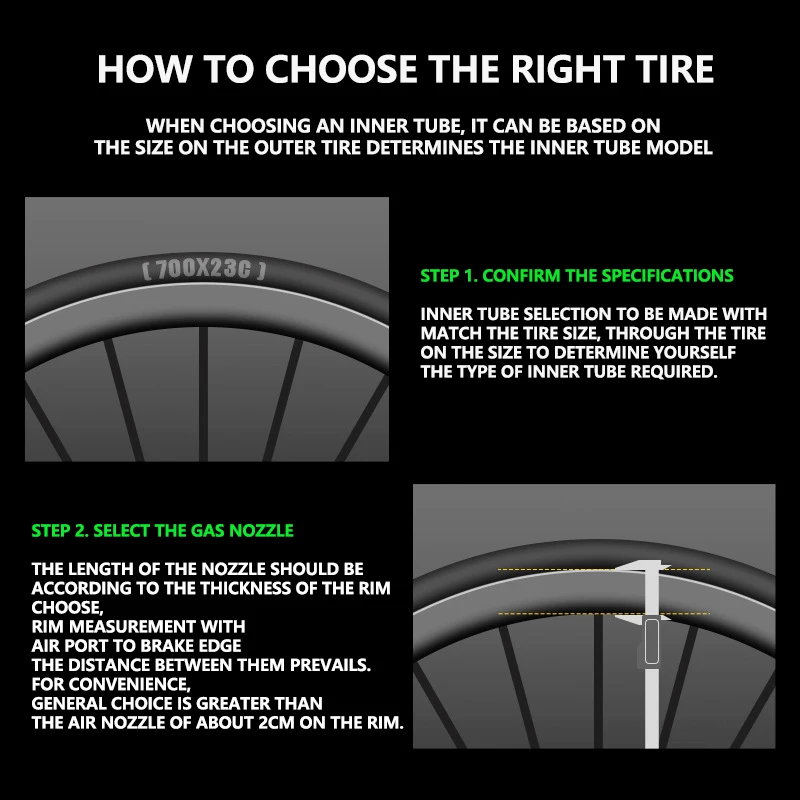 HOW TO CHOOSE THE RIGHT TIRE

WHEN CHOOSING AN INNER TUBE, IT CAN BE BASED ON THE SIZE ON THE OUTER TIRE DETERMINES THE INNER TUBE MODEL

[ 700X23C ]

STEP 1. CONFIRM THE SPECIFICATIONS

INNER TUBE SELECTION TO BE MADE WITH MATCH THE TIRE SIZE, THROUGH THE TIRE ON THE SIZE TO DETERMINE YOURSELF THE TYPE OF INNER TUBE REQUIRED.

STEP 2. SELECT THE GAS NOZZLE

THE LENGTH OF THE NOZZLE SHOULD BE ACCORDING TO THE THICKNESS OF THE RIM CHOOSE,
RIM MEASUREMENT WITH
AIR PORT TO BRAKE EDGE
THE DISTANCE BETWEEN THEM PREVAILS.
FOR CONVENIENCE,
GENERAL CHOICE IS GREATER THAN
THE AIR NOZZLE OF ABOUT 2CM ON THE RIM.