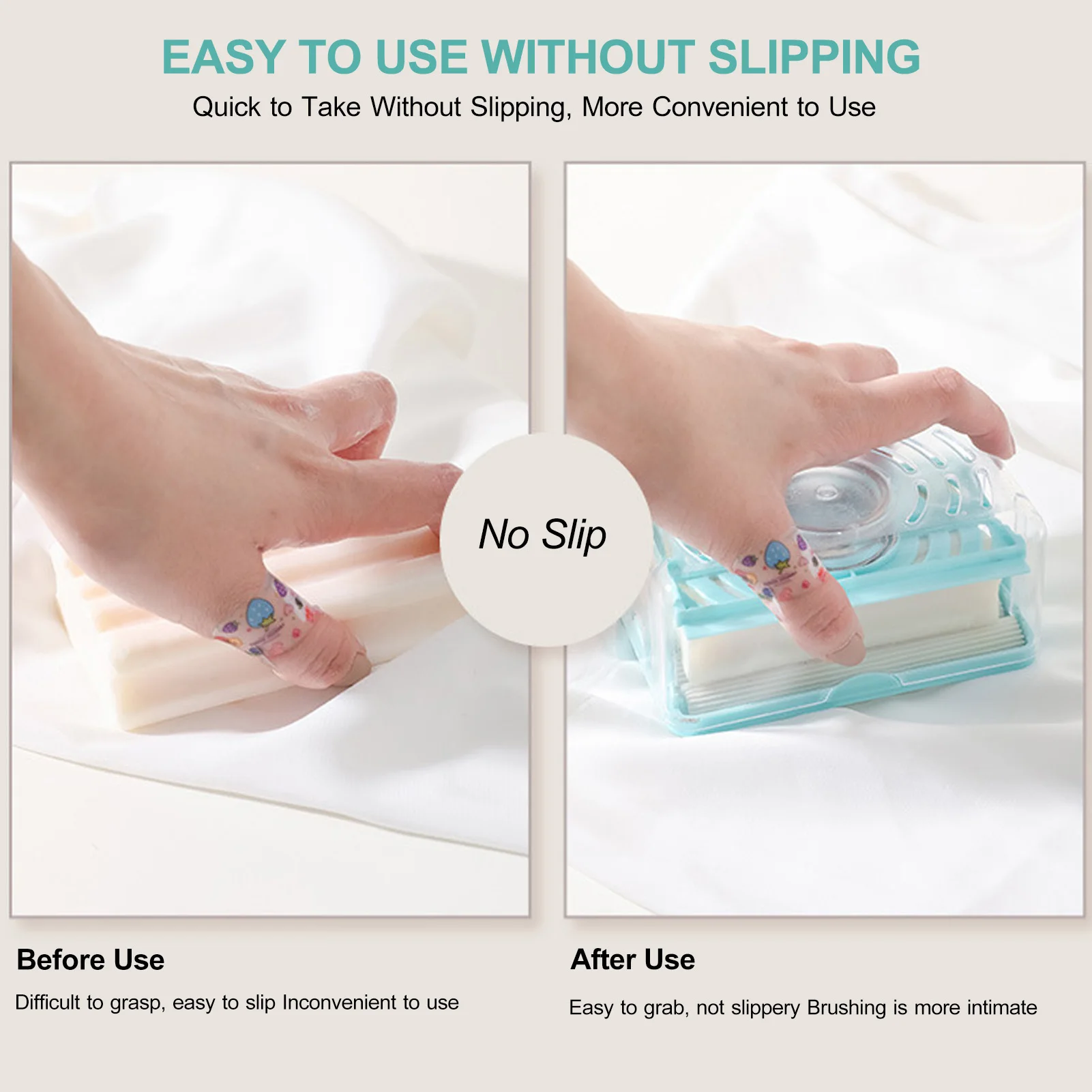 EASY TO USE WITHOUT SLIPPING

Quick to Take Without Slipping, More Convenient to Use

No Slip

Before Use

Difficult to grasp, easy to slip Inconvenient to use

After Use

Easy to grab, not slippery Brushing is more intimate