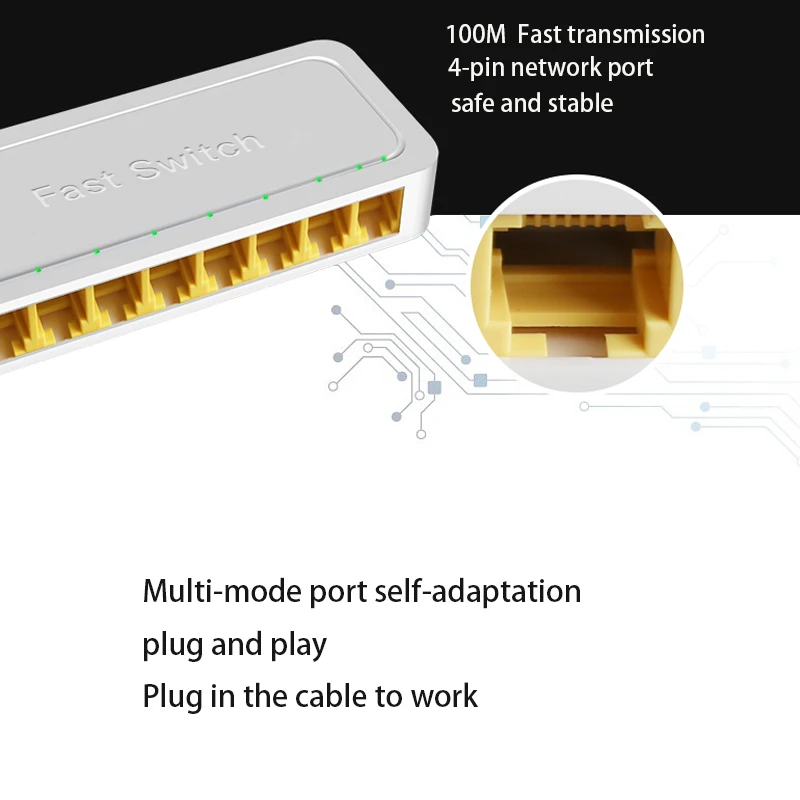 100M Fast transmission
4-pin network port
safe and stable

Fast Switch

Multi-mode port self-adaptation
plug and play
Plug in the cable to work