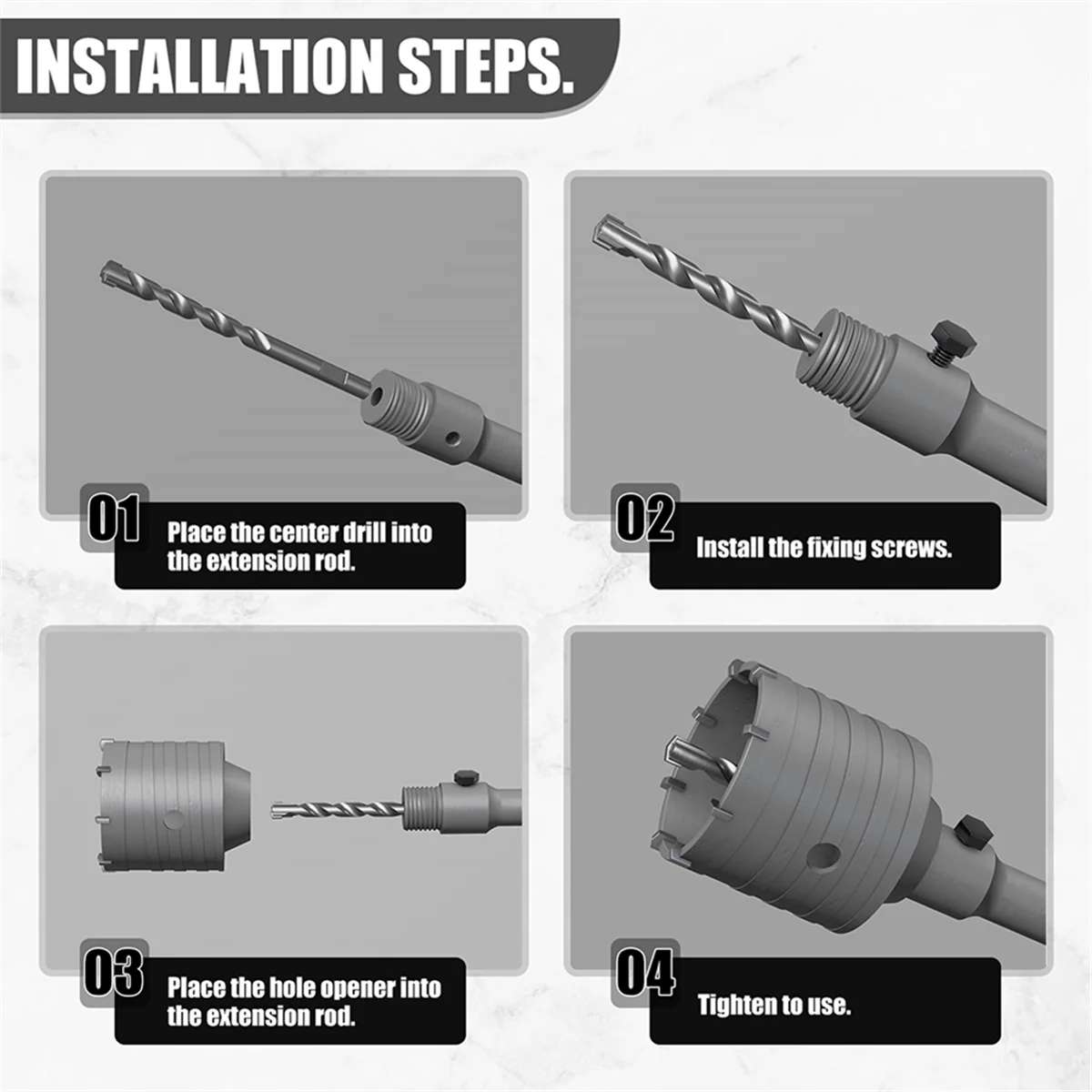 INSTALLATION STEPS.

01 Place the center drill into the extension rod.

02 Install the fixing screws.

03 Place the hole opener into the extension rod.

04 Tighten to use.