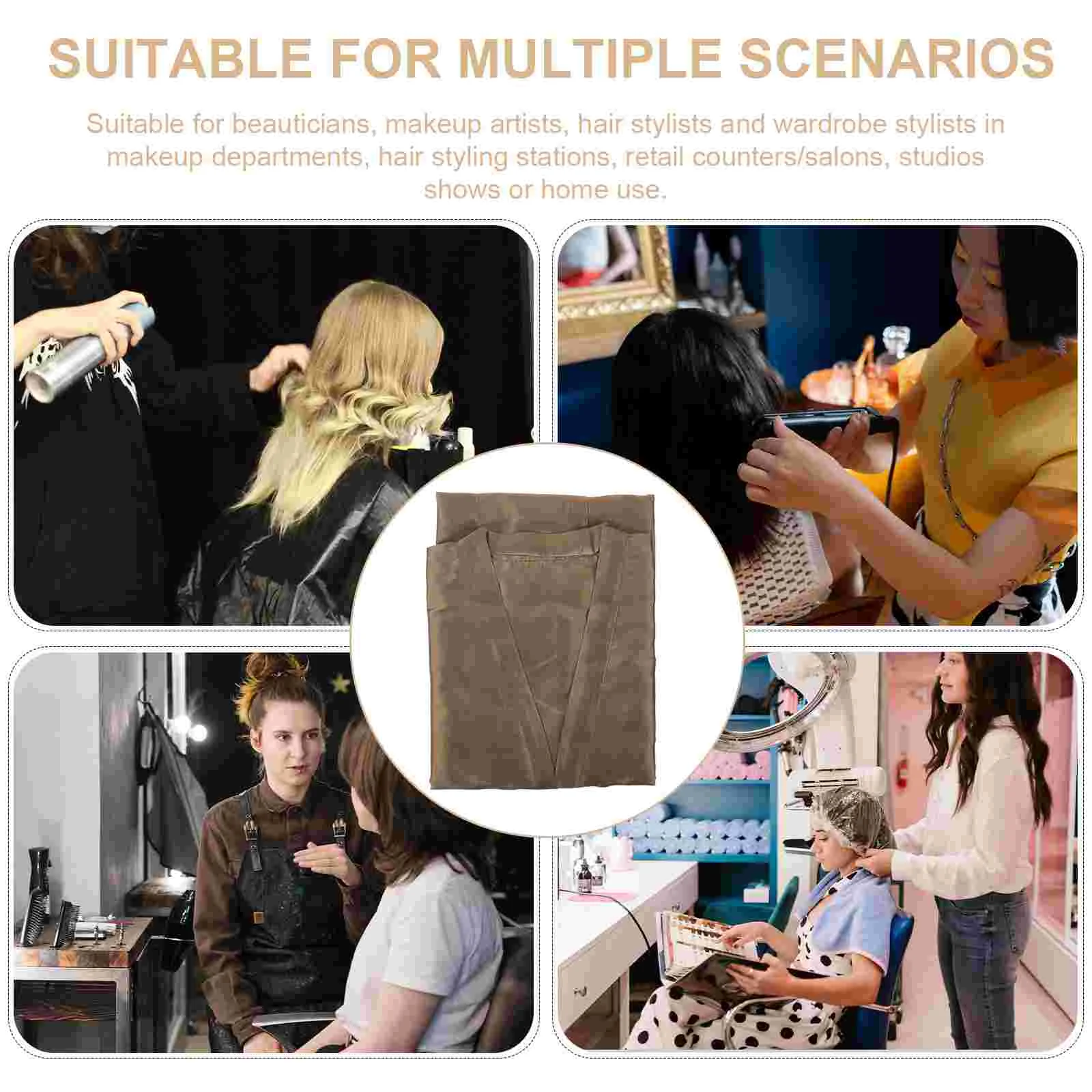 SUITABLE FOR MULTIPLE SCENARIOS

Suitable for beauticians, makeup artists, hair stylists and wardrobe stylists in makeup departments, hair styling stations, retail counters/salons, studios shows or home use.