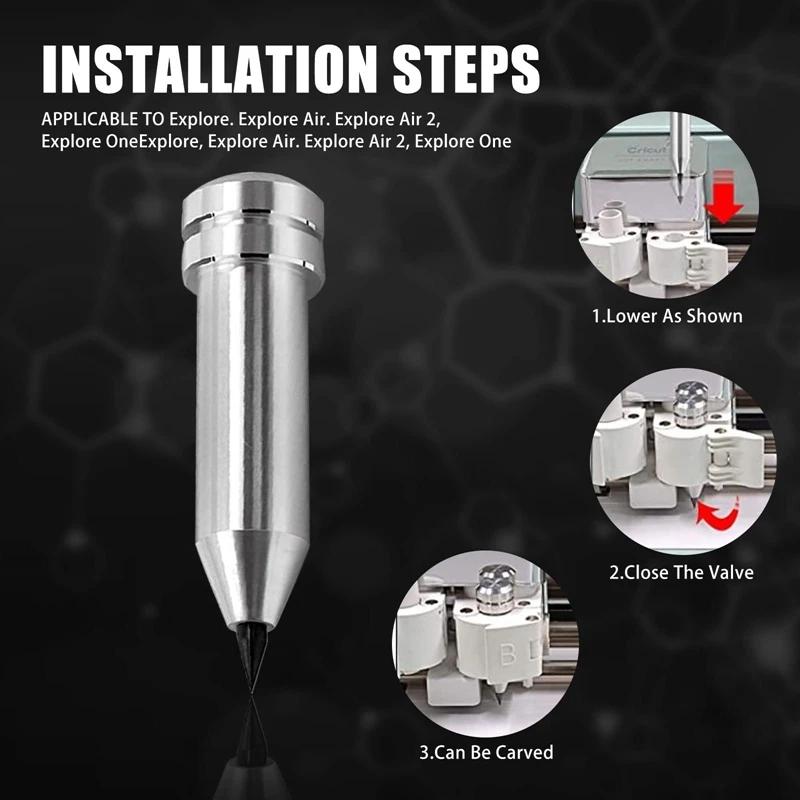 INSTALLATION STEPS

APPLICABLE TO Explore. Explore Air. Explore Air 2, Explore OneExplore, Explore Air. Explore Air 2, Explore One

Cricut

1.Lower As Shown

2.Close The Valve

B

3.Can Be Carved