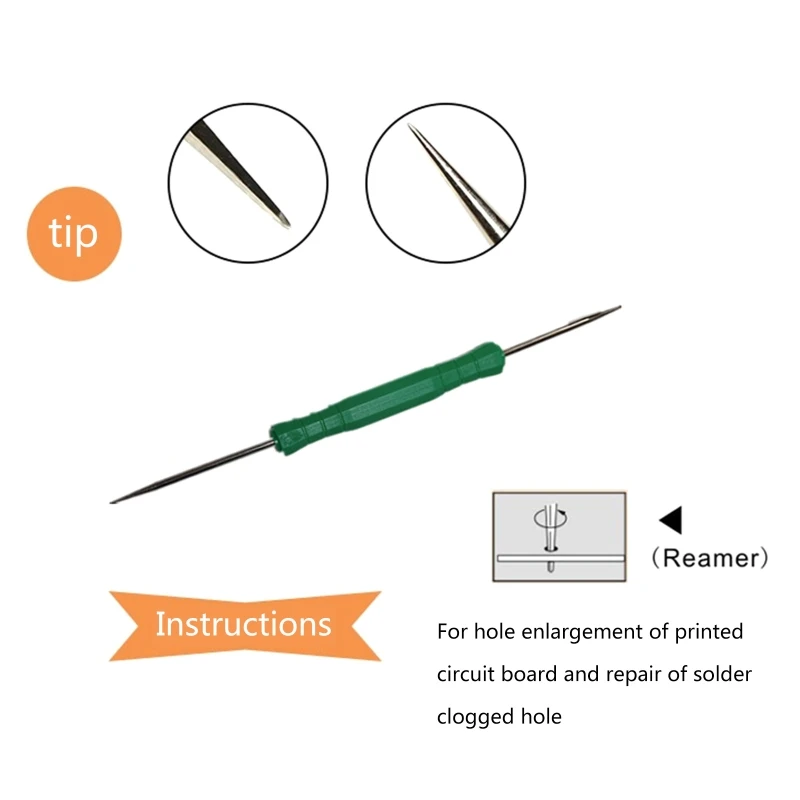 tip

(Reamer)

Instructions

For hole enlargement of printed circuit board and repair of solder clogged hole