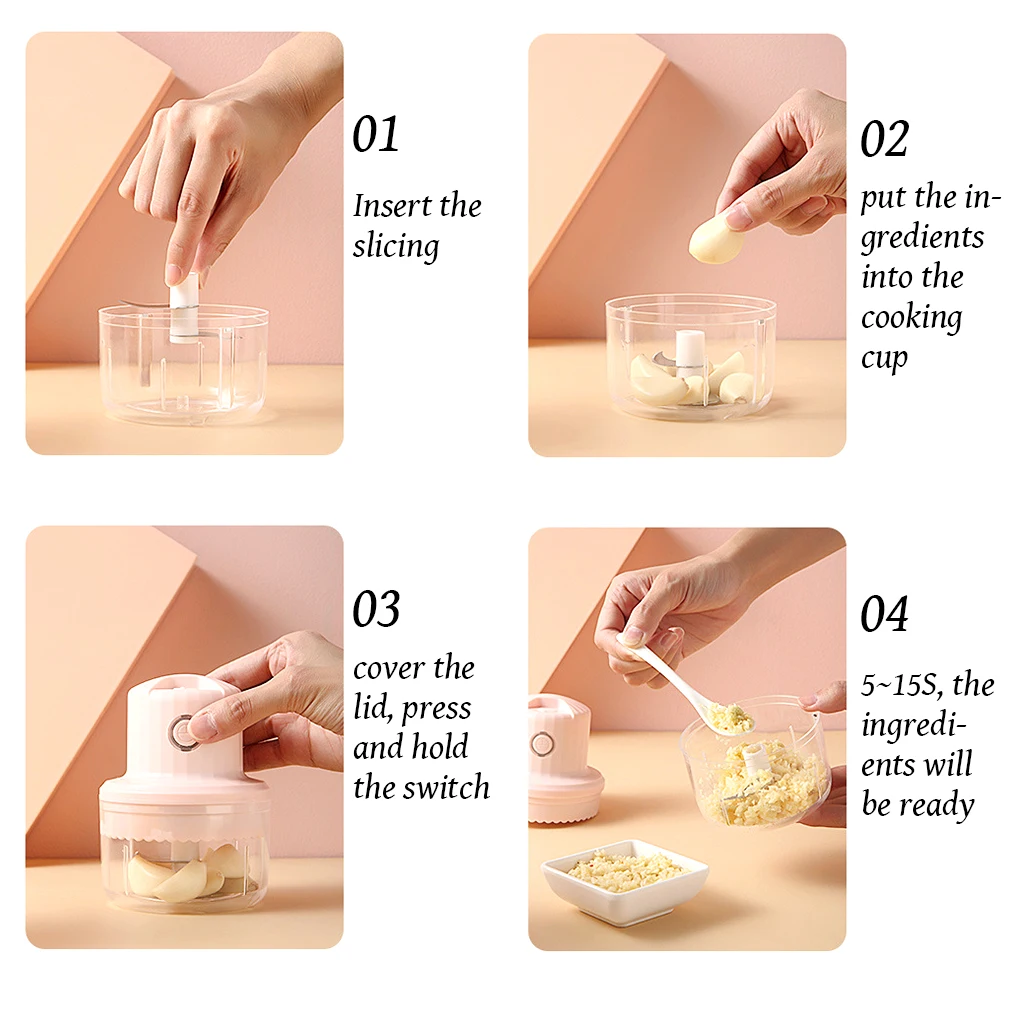 01

Insert the slicing

02

put the ingredients into the cooking cup

03

cover the lid, press and hold the switch

04

5~15S, the ingredients will be ready