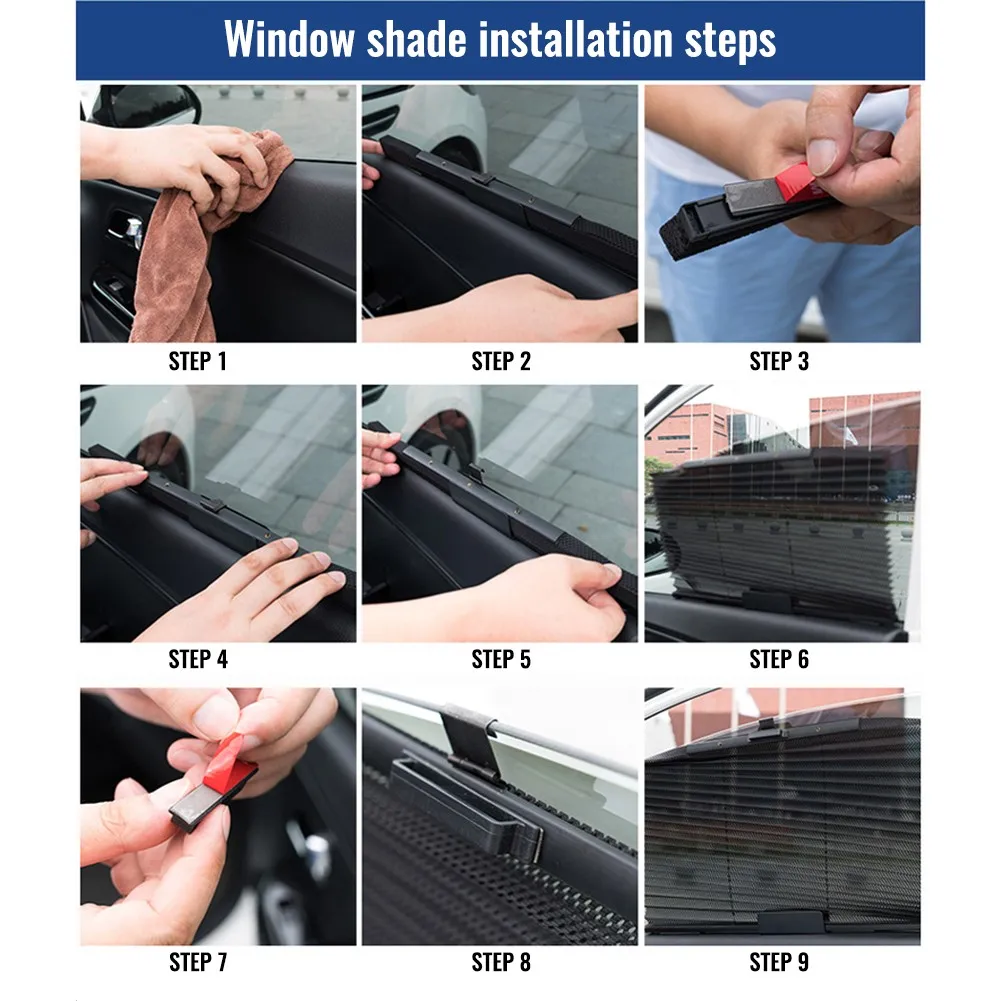 Window shade installation steps

STEP 1

STEP 2

STEP 3

STEP 4

STEP 5

STEP 6

STEP 7

STEP 8

STEP 9