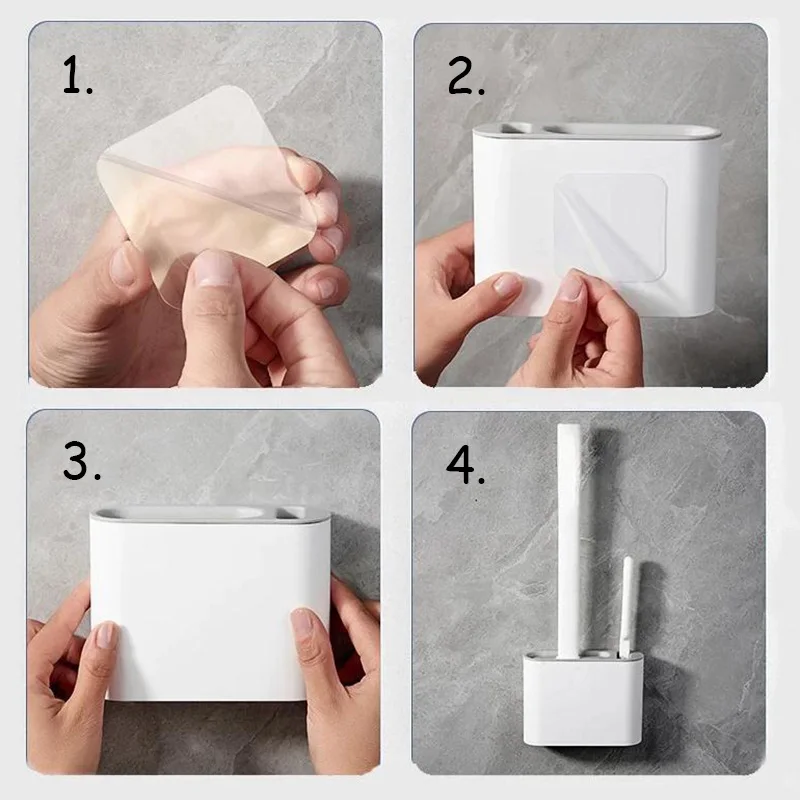 1.

2.

3.

4.