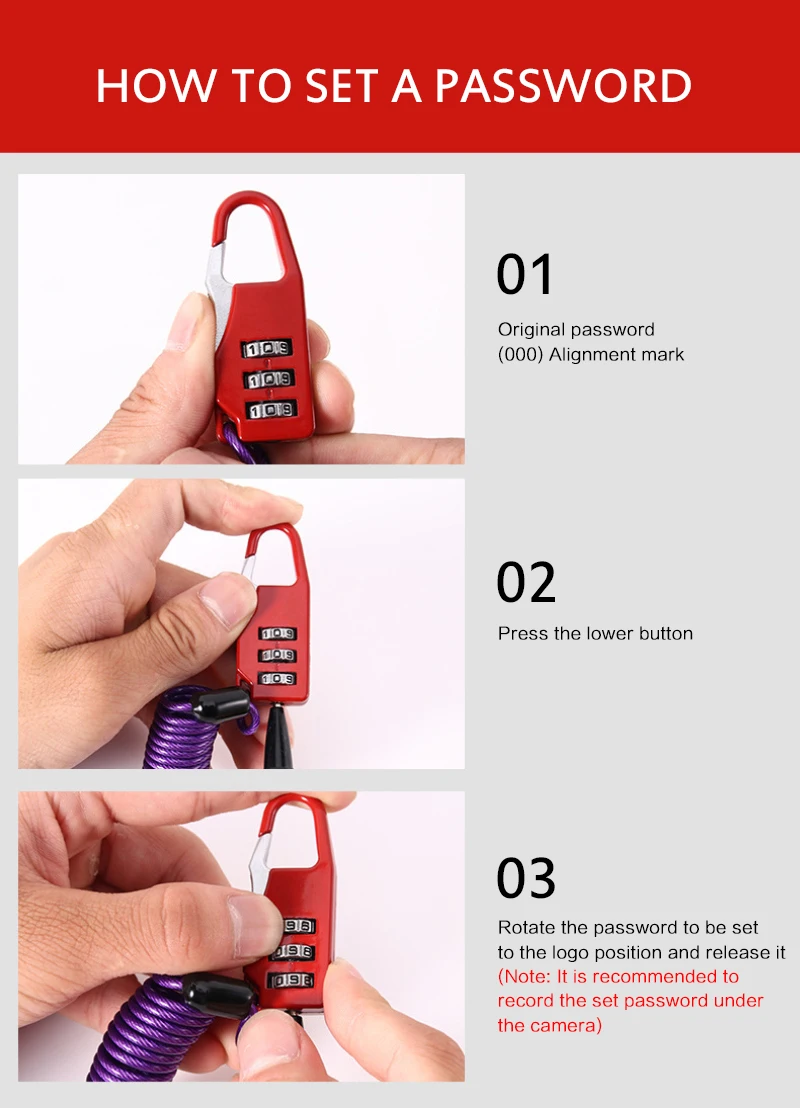 HOW TO SET A PASSWORD

01

Original password (000) Alignment mark

02

Press the lower button

03

Rotate the password to be set to the logo position and release it (Note: It is recommended to record the set password under the camera)