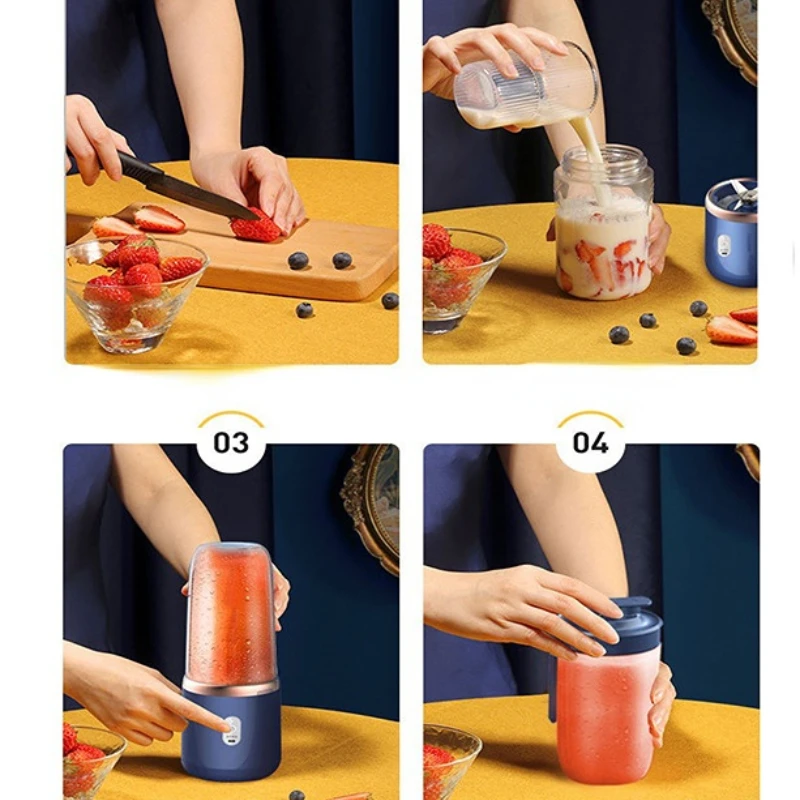 03

04