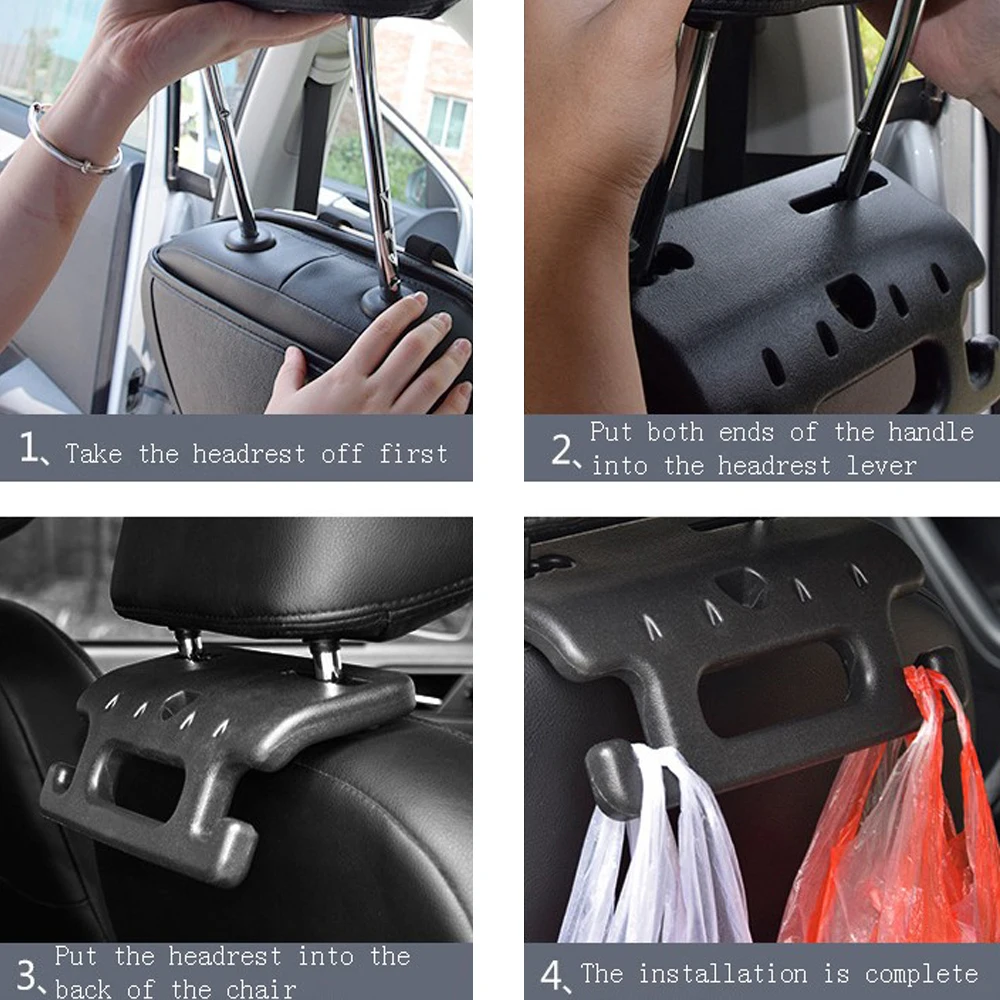 1、Take the headrest off first

2、Put both ends of the handle into the headrest lever

3、Put the headrest into the back of the chair

4、The installation is complete