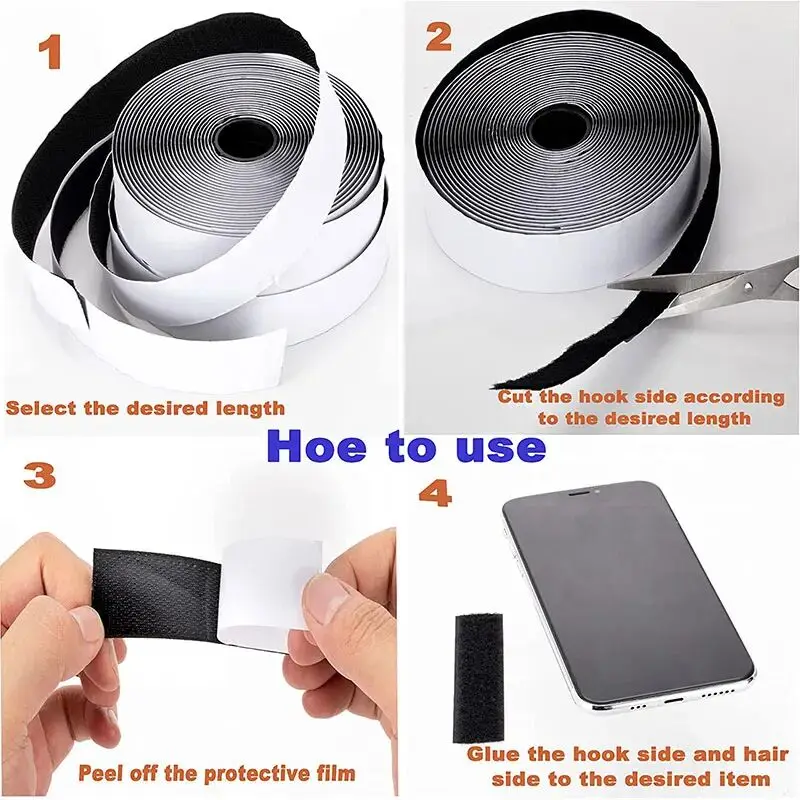 1

Select the desired length

2

Cut the hook side according to the desired length

Hoe to use

3

Peel off the protective film

4

Glue the hook side and hair side to the desired item