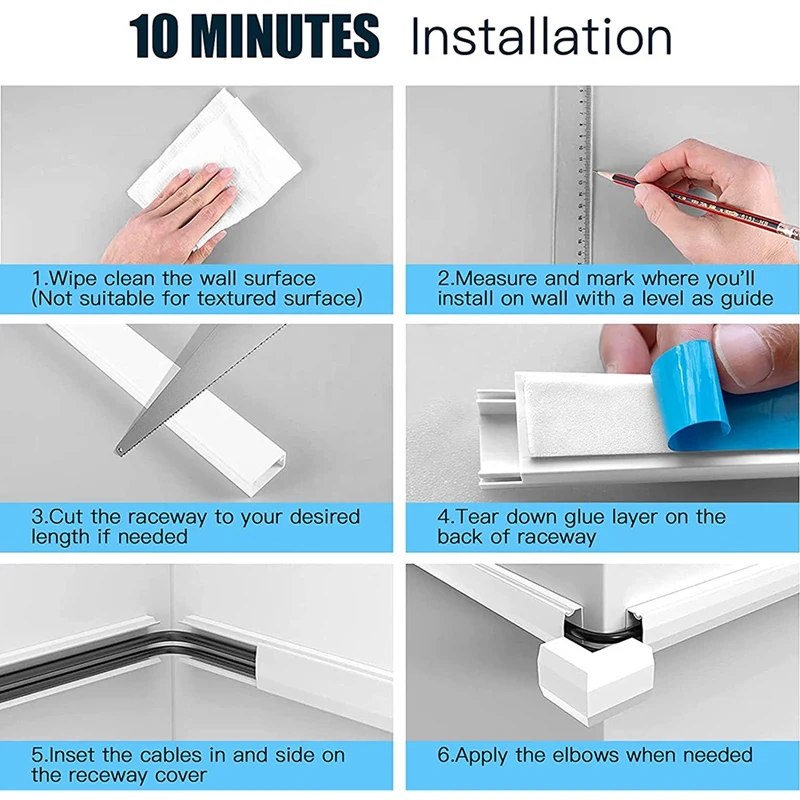 10 MINUTES Installation

1.Wipe clean the wall surface (Not suitable for textured surface)

2.Measure and mark where you'll install on wall with a level as guide

3.Cut the raceway to your desired length if needed

4.Tear down glue layer on the back of raceway

5.Inset the cables in and side on the receway cover

6.Apply the elbows when needed