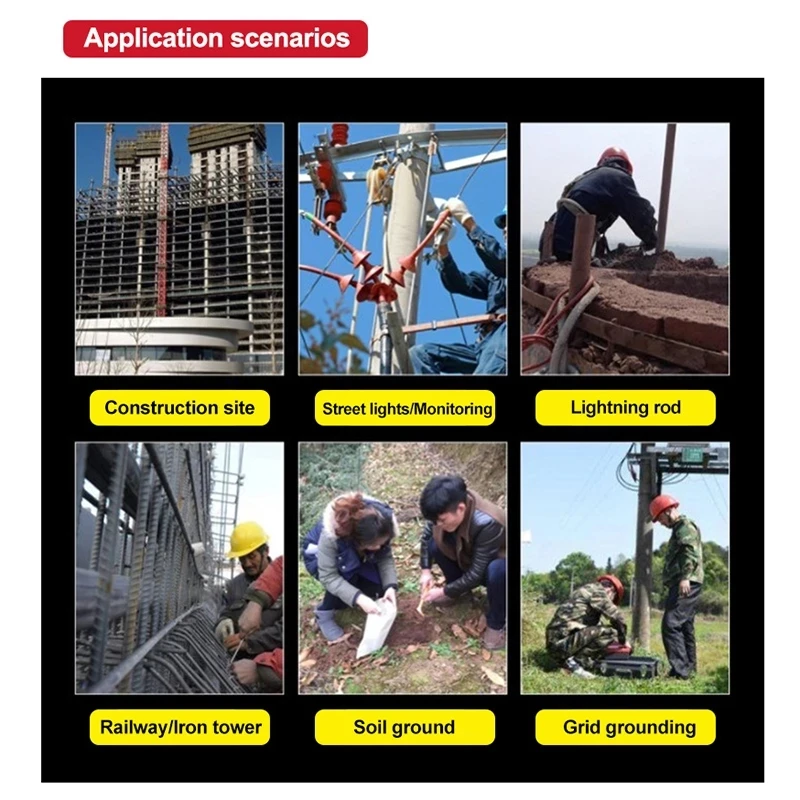 Application scenarios

Construction site

Street lights/Monitoring

Lightning rod

Railway/Iron tower

Soil ground

Grid grounding