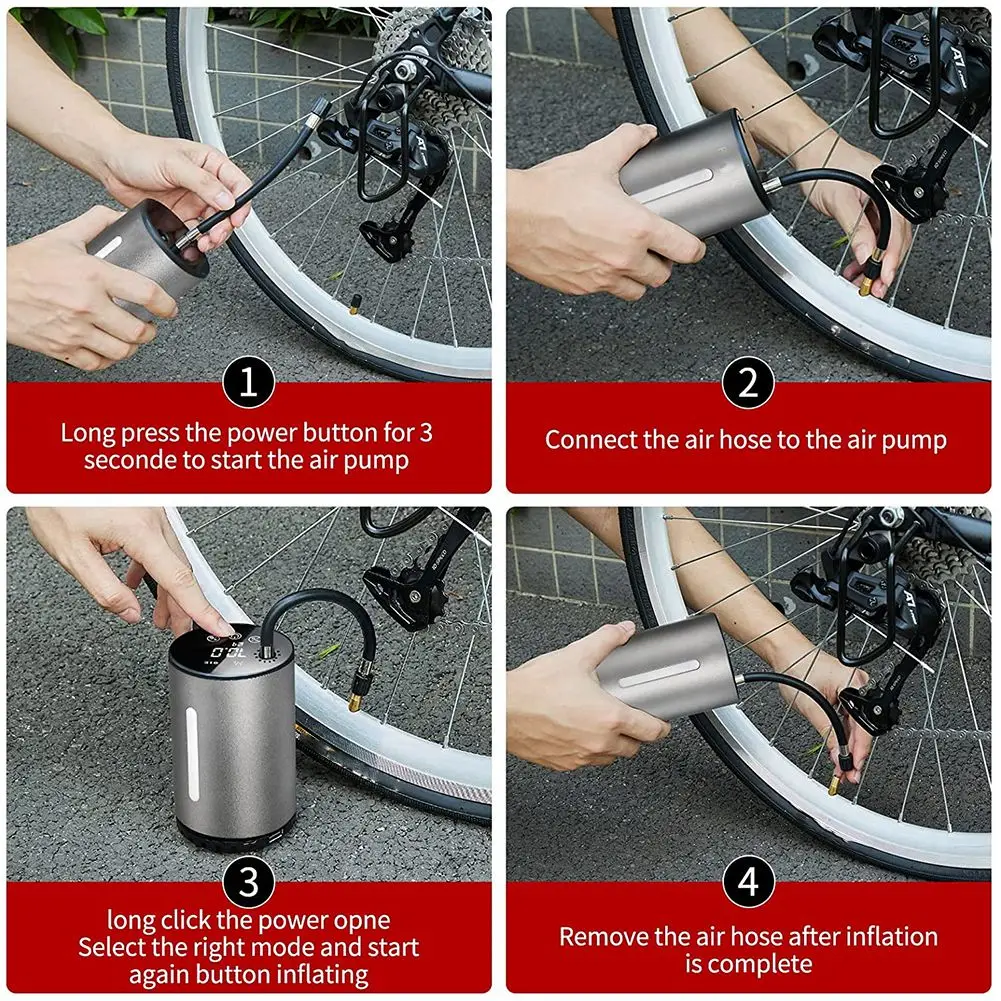 1
Long press the power button for 3 seconde to start the air pump

2
Connect the air hose to the air pump

3
long click the power opne
Select the right mode and start again button inflating

4
Remove the air hose after inflation is complete