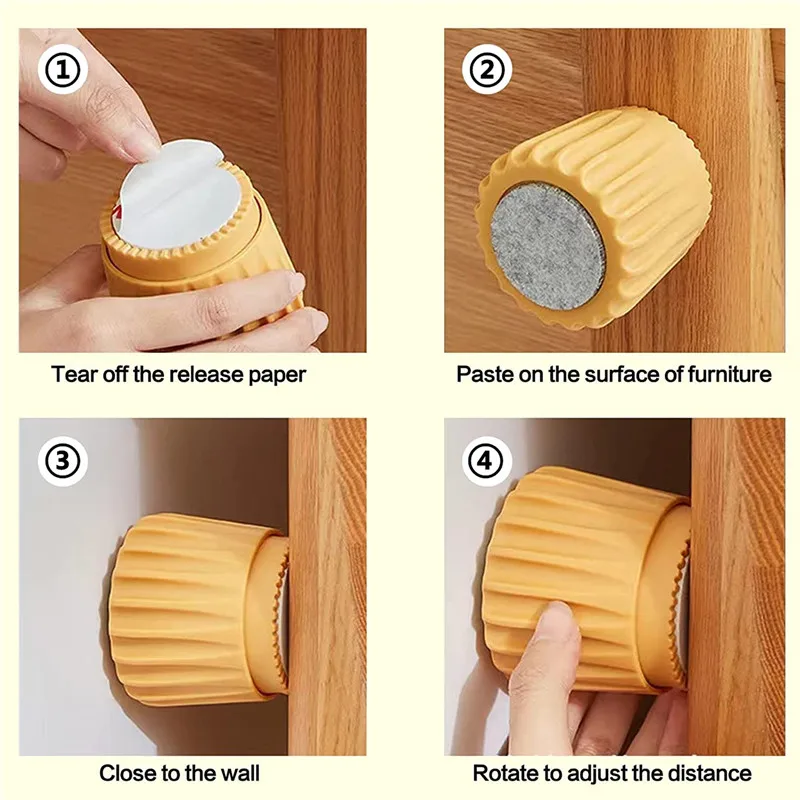 ①

Tear off the release paper

②

Paste on the surface of furniture

③

Close to the wall

④

Rotate to adjust the distance