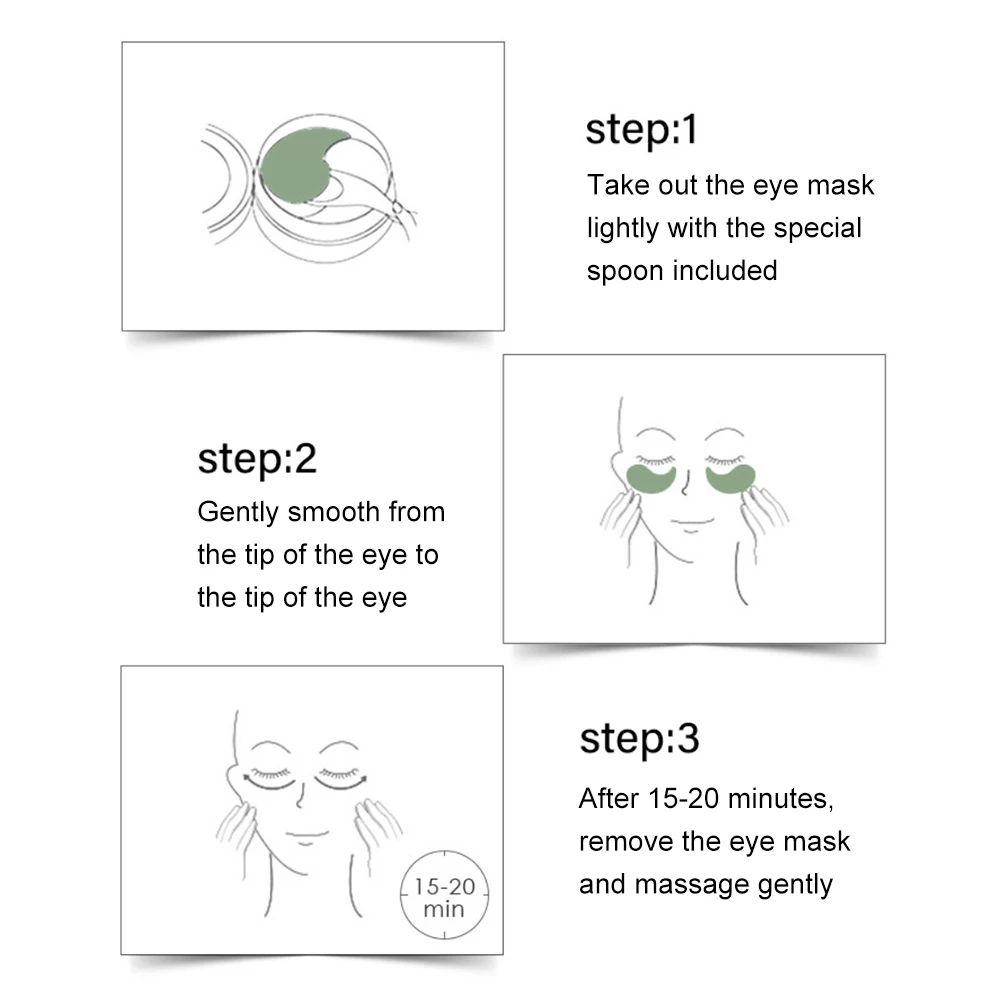 step:1
Take out the eye mask lightly with the special spoon included

step:2
Gently smooth from the tip of the eye to the tip of the eye

15-20 min

step:3
After 15-20 minutes, remove the eye mask and massage gently