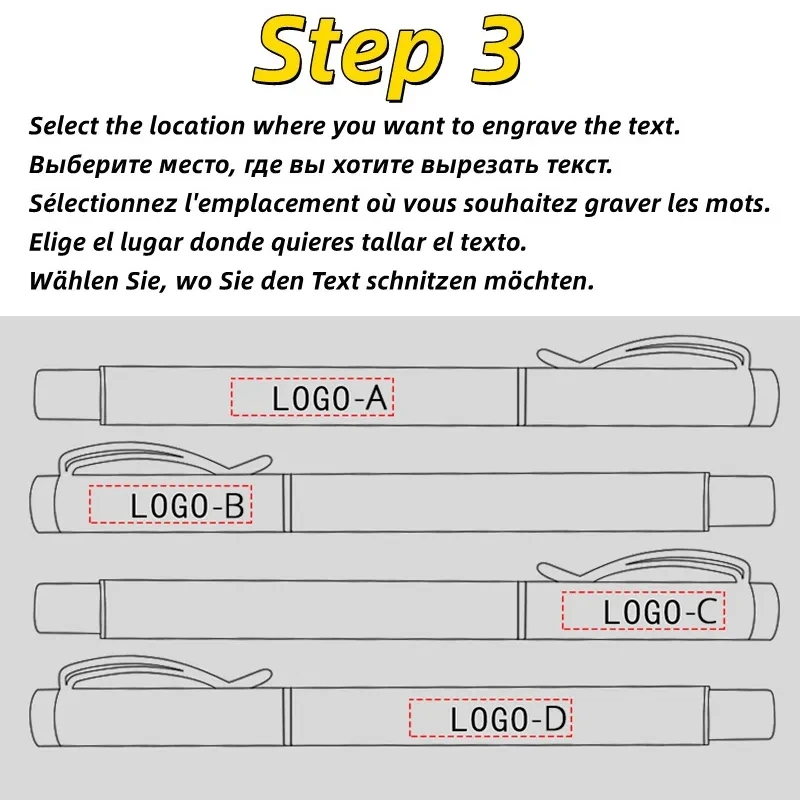 Step 3

Select the location where you want to engrave the text.
Выберите место, где вы хотите вырезать текст.
Sélectionnez l'emplacement où vous souhaitez graver les mots.
Elige el lugar donde quieres tallar el texto.
Wählen Sie, wo Sie den Text schnitzen möchten.

LOGO-A

LOGO-B

LOGO-C

LOGO-D