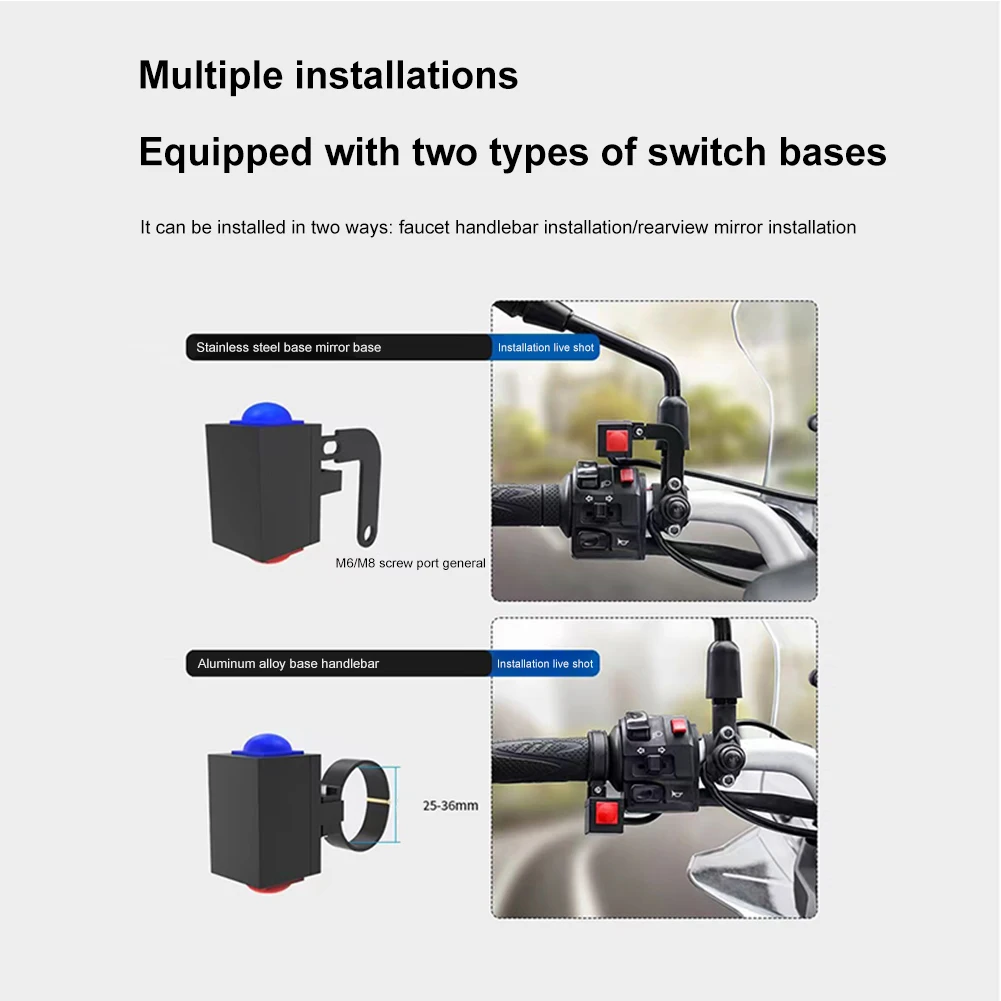 Multiple installations

Equipped with two types of switch bases

It can be installed in two ways: faucet handlebar installation/rearview mirror installation

Stainless steel base mirror base

Installation live shot

M6/M8 screw port general

Aluminum alloy base handlebar

Installation live shot

25-36mm