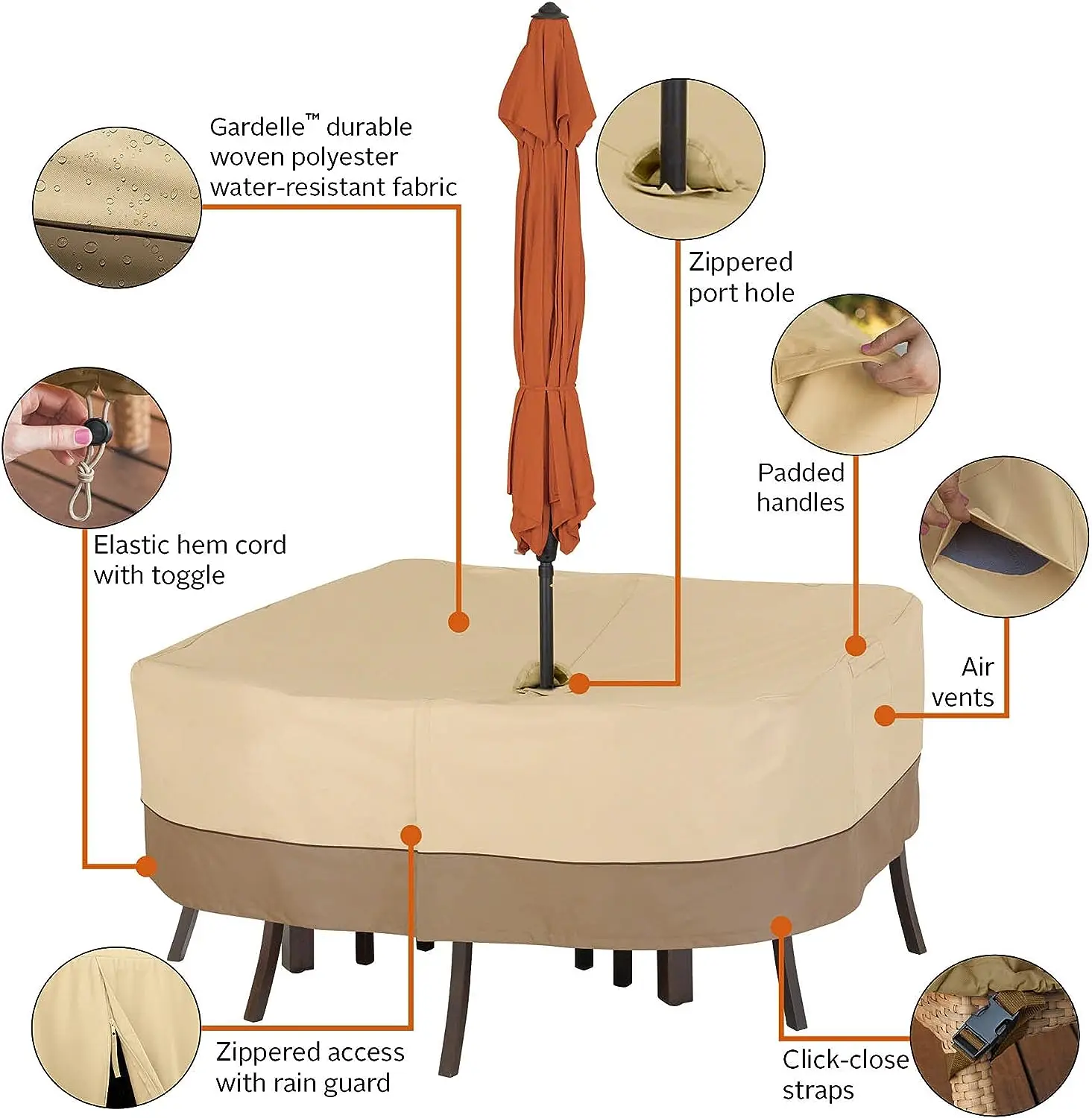 Gardelle™ durable woven polyester water-resistant fabric

Zippered port hole

Padded handles

Elastic hem cord with toggle

Air vents

Zippered access with rain guard

Click-close straps