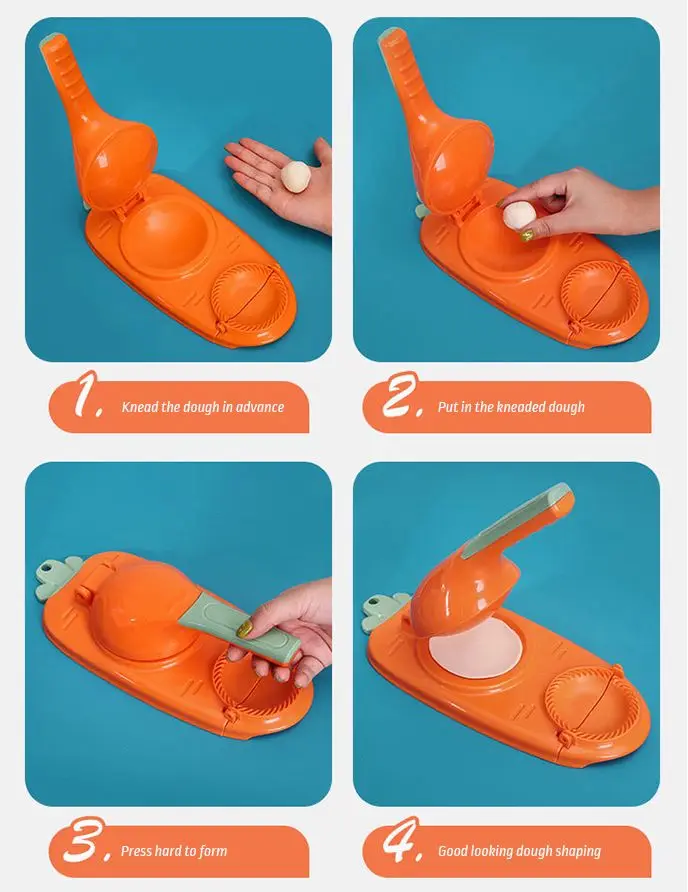 1. Knead the dough in advance

2. Put in the kneaded dough

3. Press hard to form

4. Good looking dough shaping