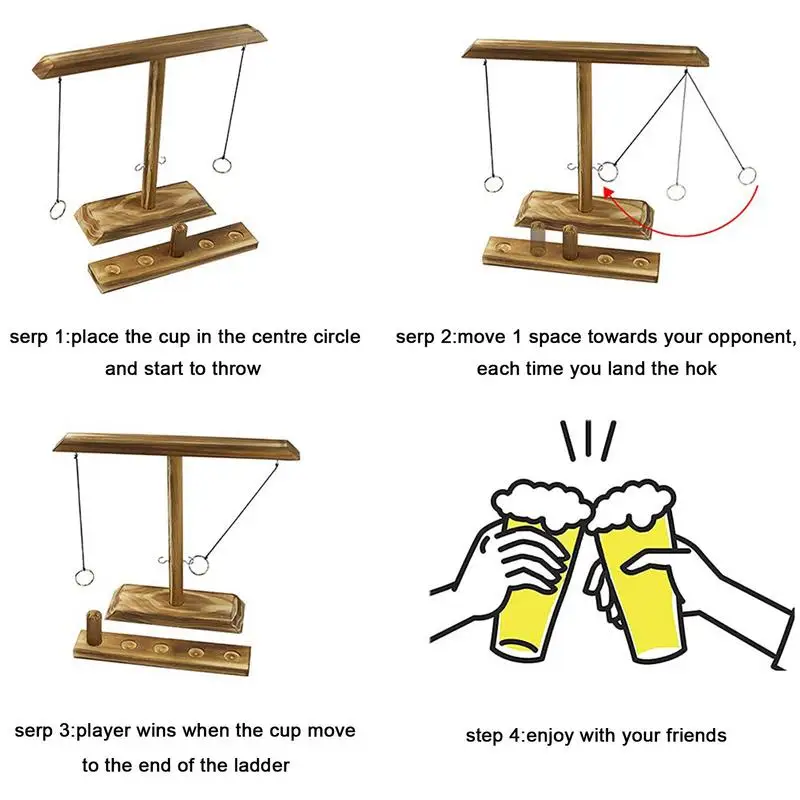 serp 1:place the cup in the centre circle and start to throw

serp 2:move 1 space towards your opponent, each time you land the hok

serp 3:player wins when the cup move to the end of the ladder

step 4:enjoy with your friends