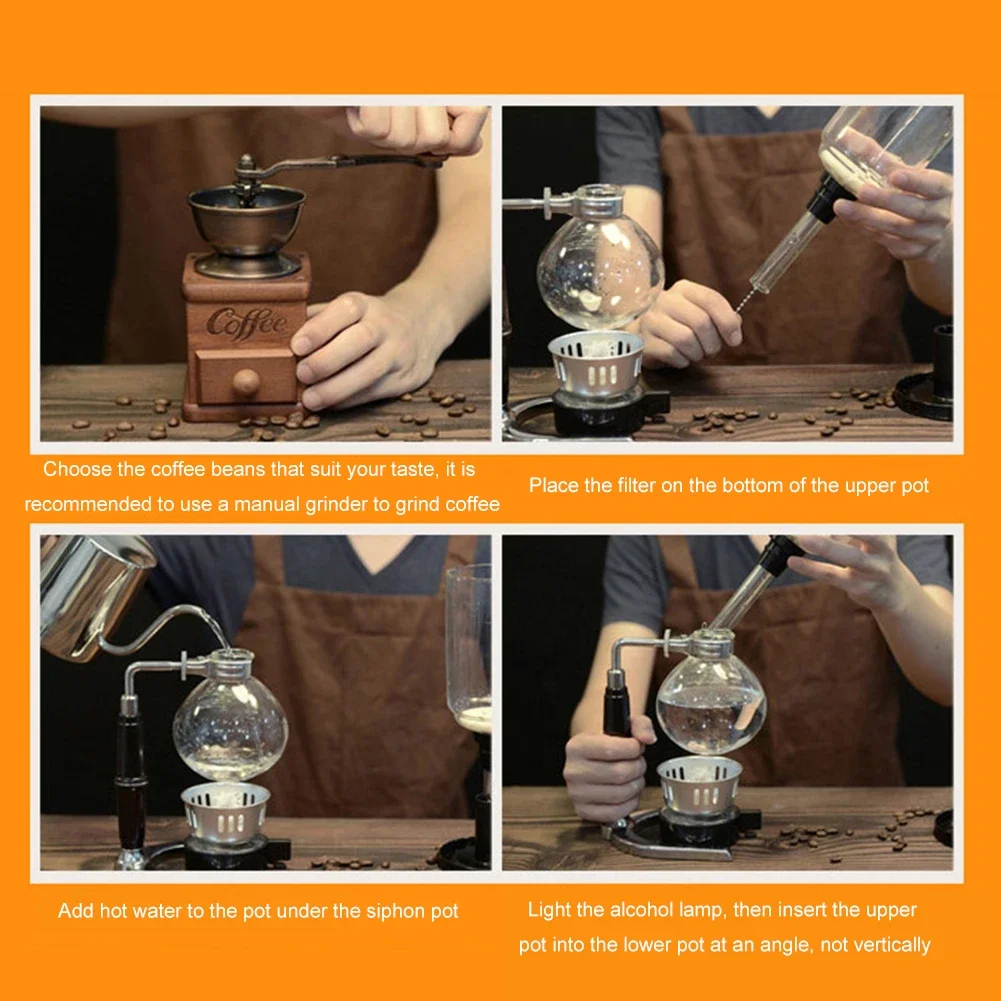 Coffee

Choose the coffee beans that suit your taste, it is recommended to use a manual grinder to grind coffee

Place the filter on the bottom of the upper pot

Add hot water to the pot under the siphon pot

Light the alcohol lamp, then insert the upper pot into the lower pot at an angle, not vertically