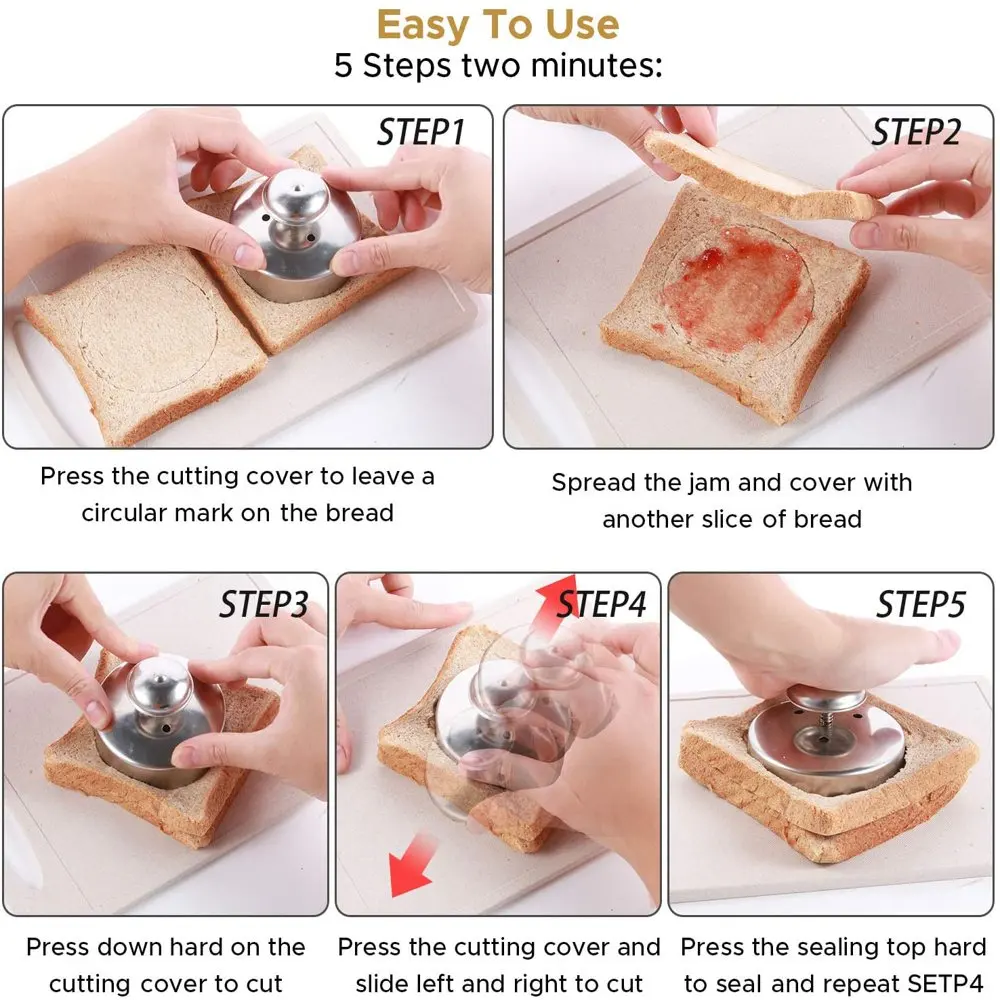 Easy To Use
5 Steps two minutes:

STEP1

Press the cutting cover to leave a circular mark on the bread

STEP2

Spread the jam and cover with another slice of bread

STEP3

Press down hard on the cutting cover to cut

STEP4

Press the cutting cover and slide left and right to cut

STEP5

Press the sealing top hard to seal and repeat SETP4