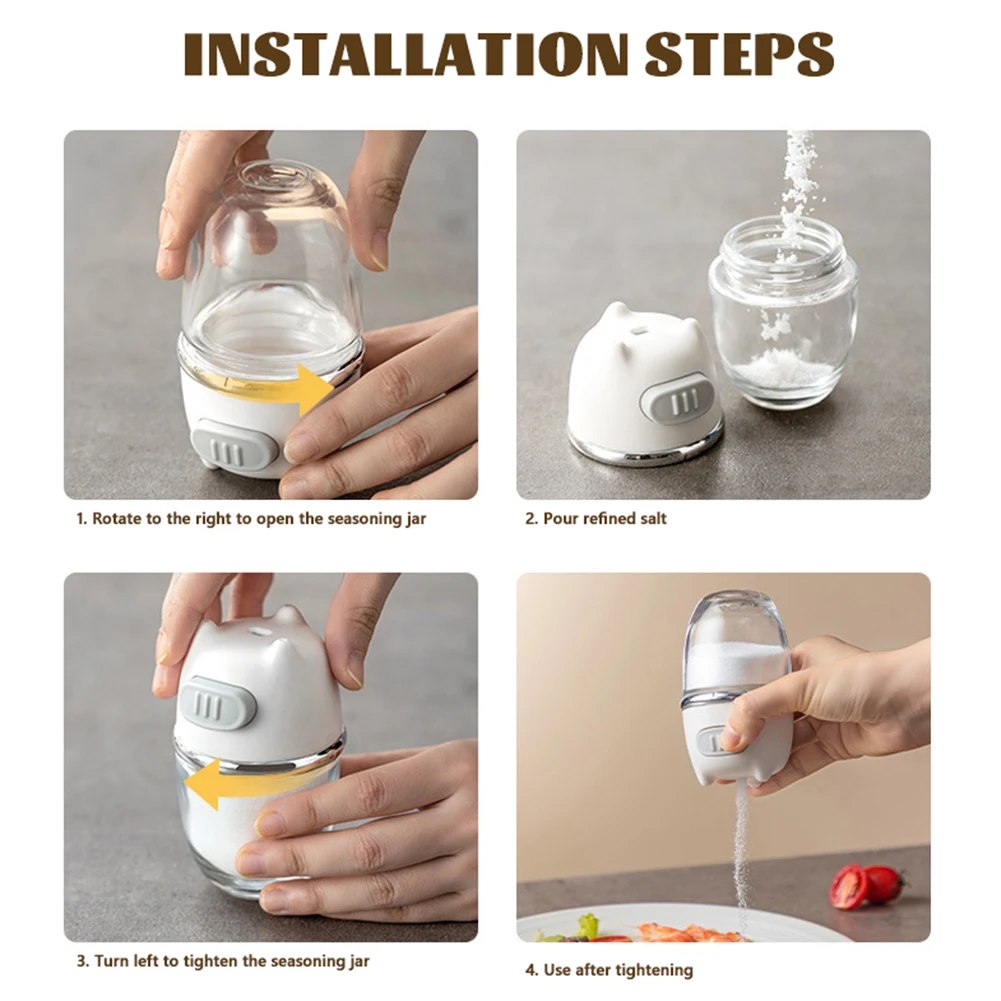 INSTALLATION STEPS

1. Rotate to the right to open the seasoning jar

2. Pour refined salt

3. Turn left to tighten the seasoning jar

4. Use after tightening