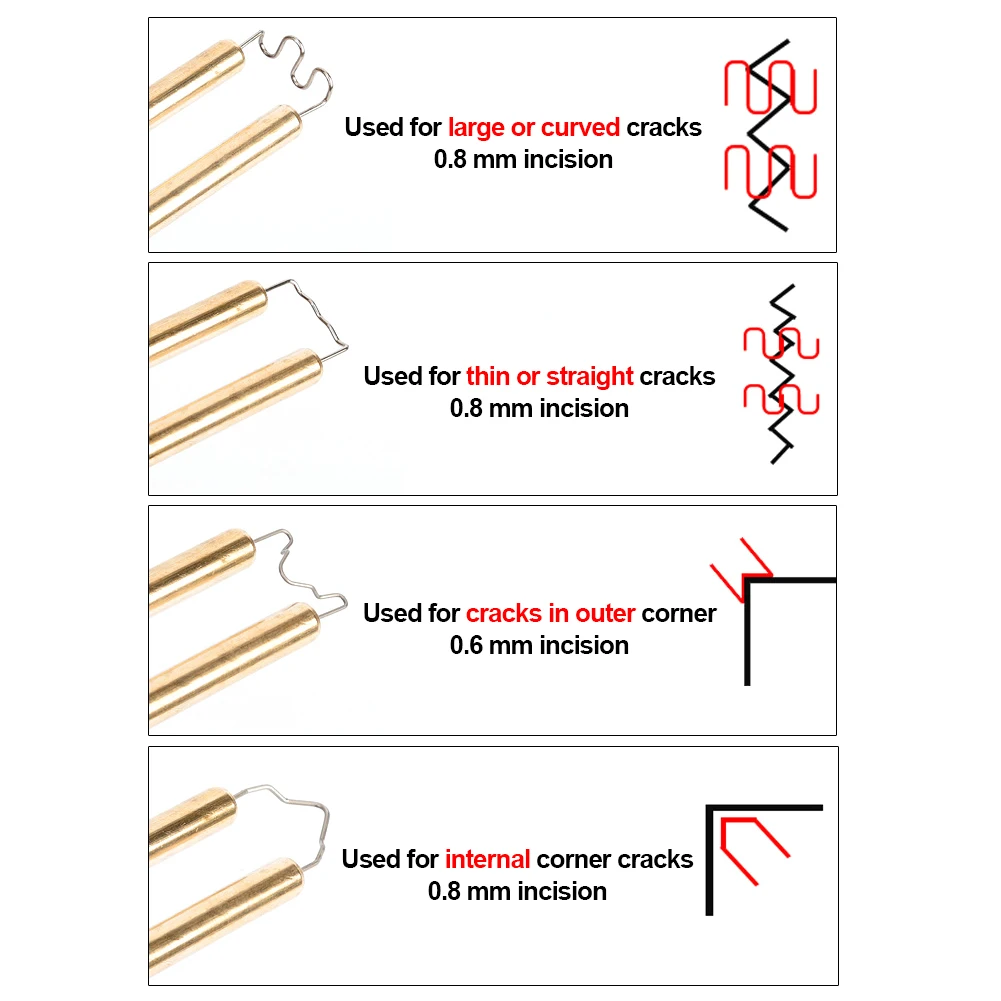 Used for large or curved cracks
0.8 mm incision

Used for thin or straight cracks
0.8 mm incision

Used for cracks in outer corner
0.6 mm incision

Used for internal corner cracks
0.8 mm incision