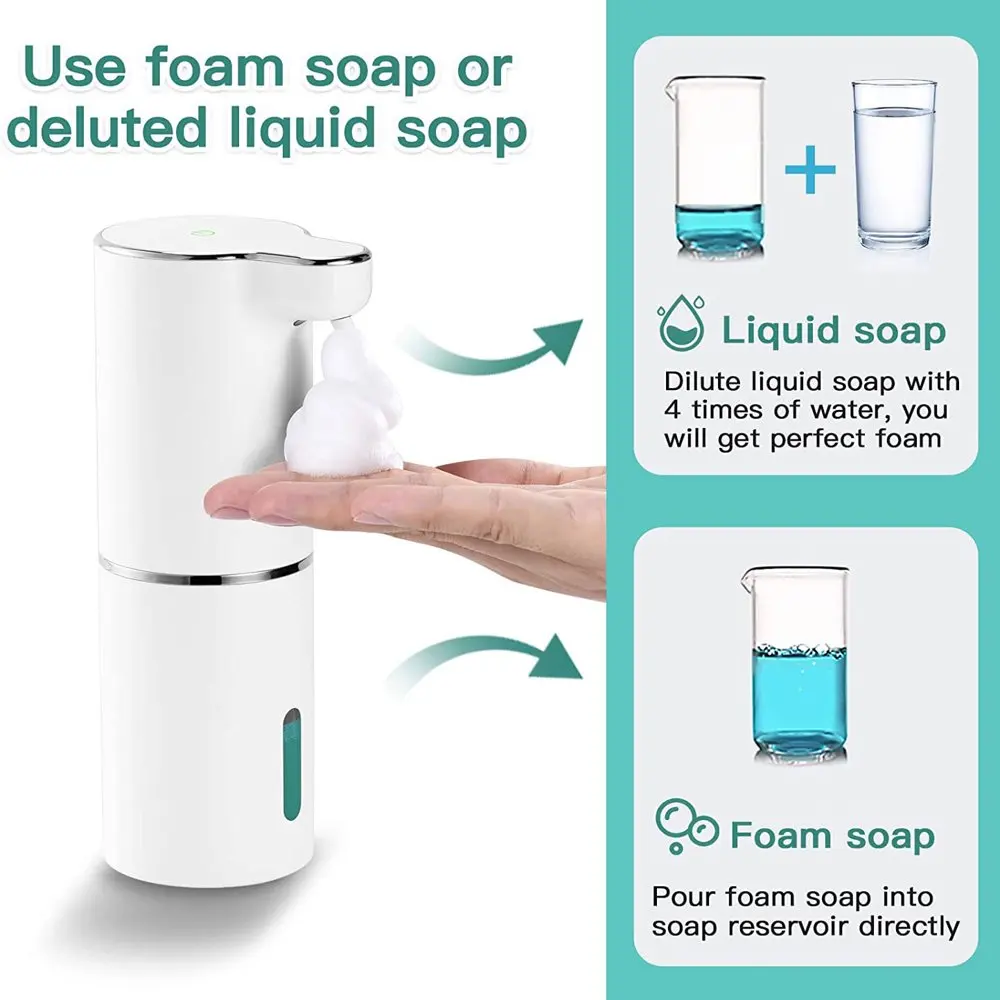 Use foam soap or deluted liquid soap

Liquid soap

Dilute liquid soap with 4 times of water, you will get perfect foam

Foam soap

Pour foam soap into soap reservoir directly