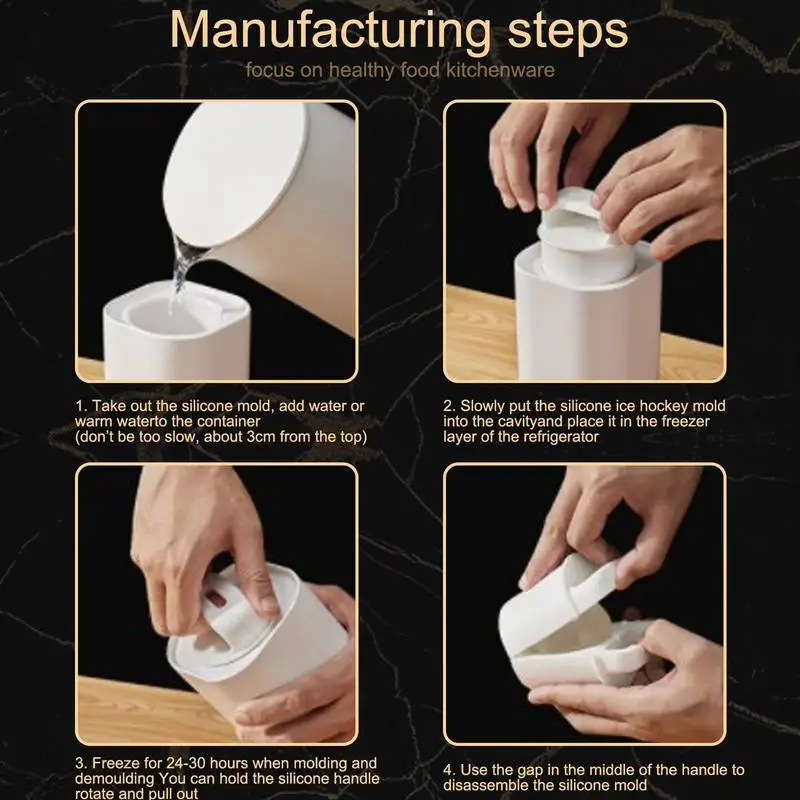 Manufacturing steps
focus on healthy food kitchenware

1. Take out the silicone mold, add water or warm waterto the container
(don't be too slow, about 3cm from the top)

2. Slowly put the silicone ice hockey mold into the cavityand place it in the freezer layer of the refrigerator

3. Freeze for 24-30 hours when molding and demoulding You can hold the silicone handle rotate and pull out

4. Use the gap in the middle of the handle to disassemble the silicone mold